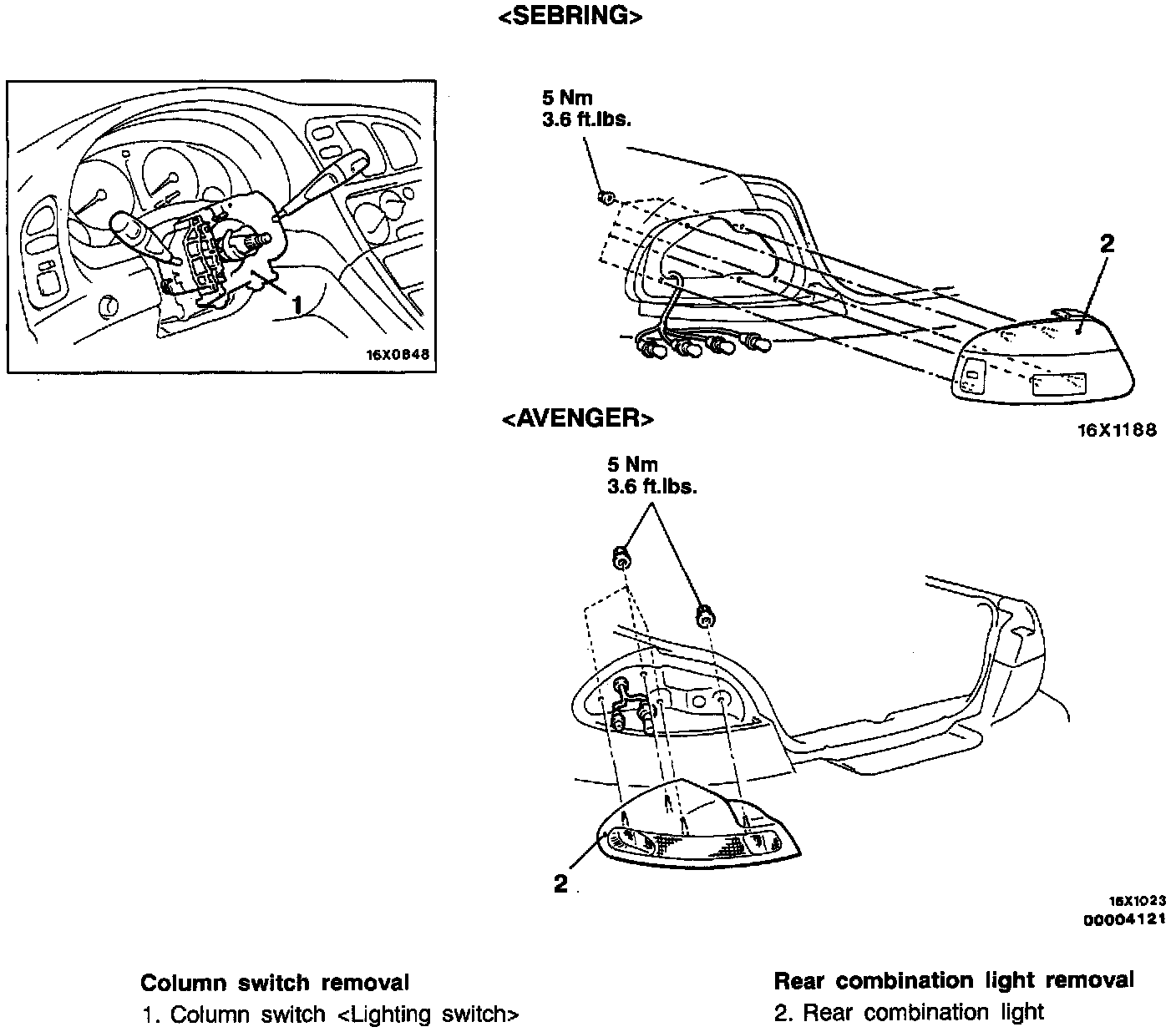 <SEBRING>

1

16X0848

5 Nm
3.6 ft.lbs.

2

16X1188

<AVENGER>

5 Nm
3.6 ft.lbs.

2

16X1023
00004121

Column switch removal
1. Column switch <Lighting switch>

Rear combination light removal
2. Rear combination light