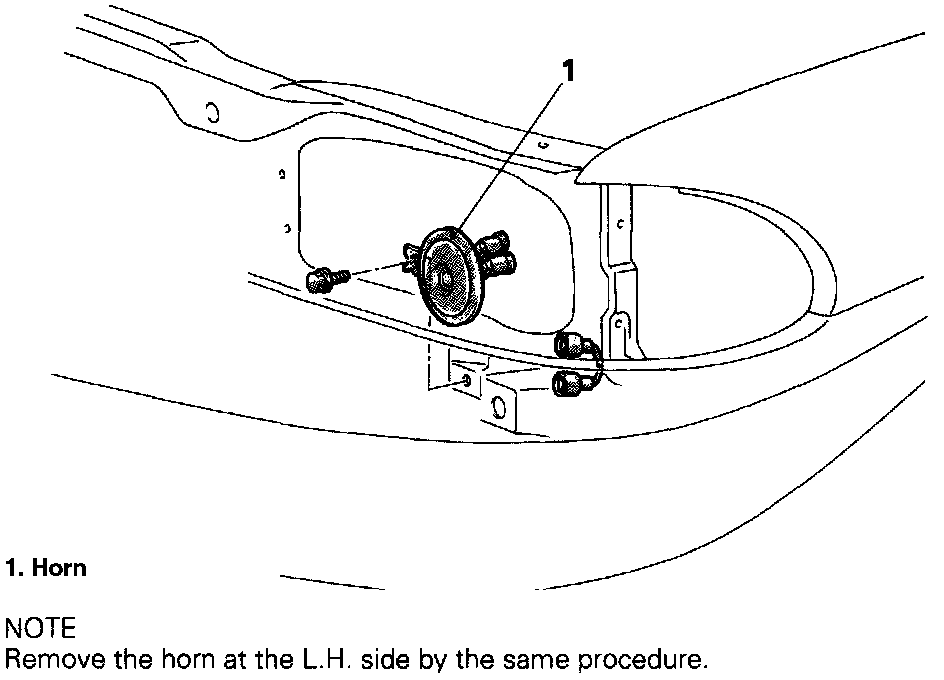 1

1. Horn

NOTE
Remove the horn at the L.H. side by the same procedure.