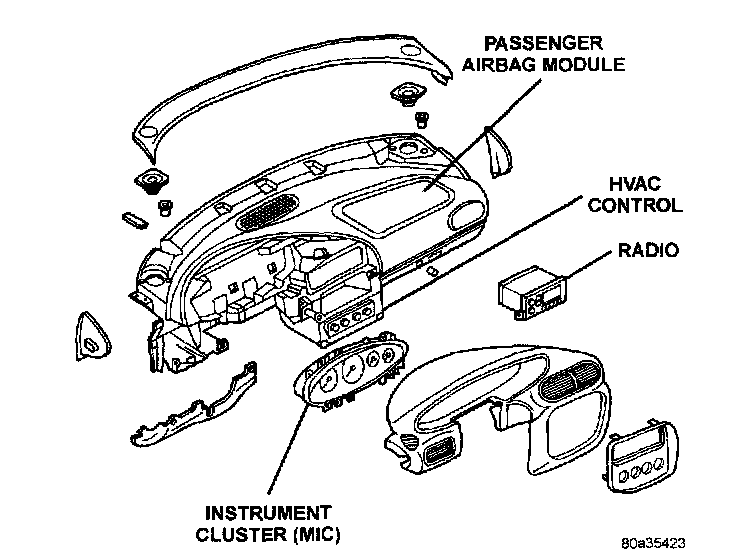 PASSENGER AIRBAG MODULE

HVAC CONTROL

RADIO

INSTRUMENT CLUSTER (MIC)

80a35423