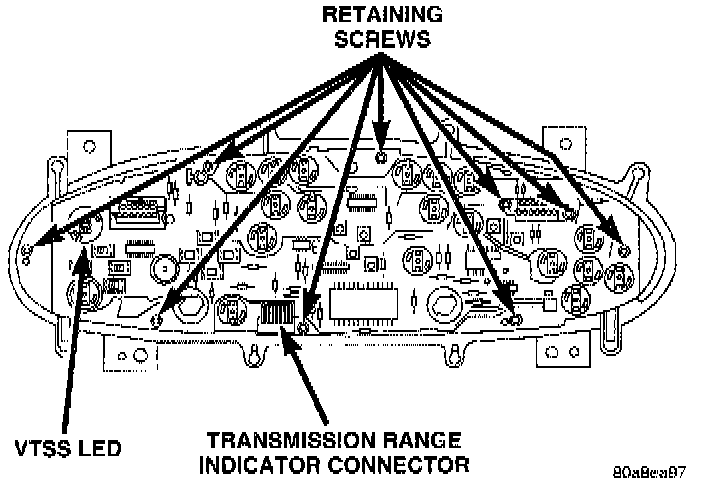 RETAINING SCREWS

VTSS LED

TRANSMISSION RANGE INDICATOR CONNECTOR

80a8ea97