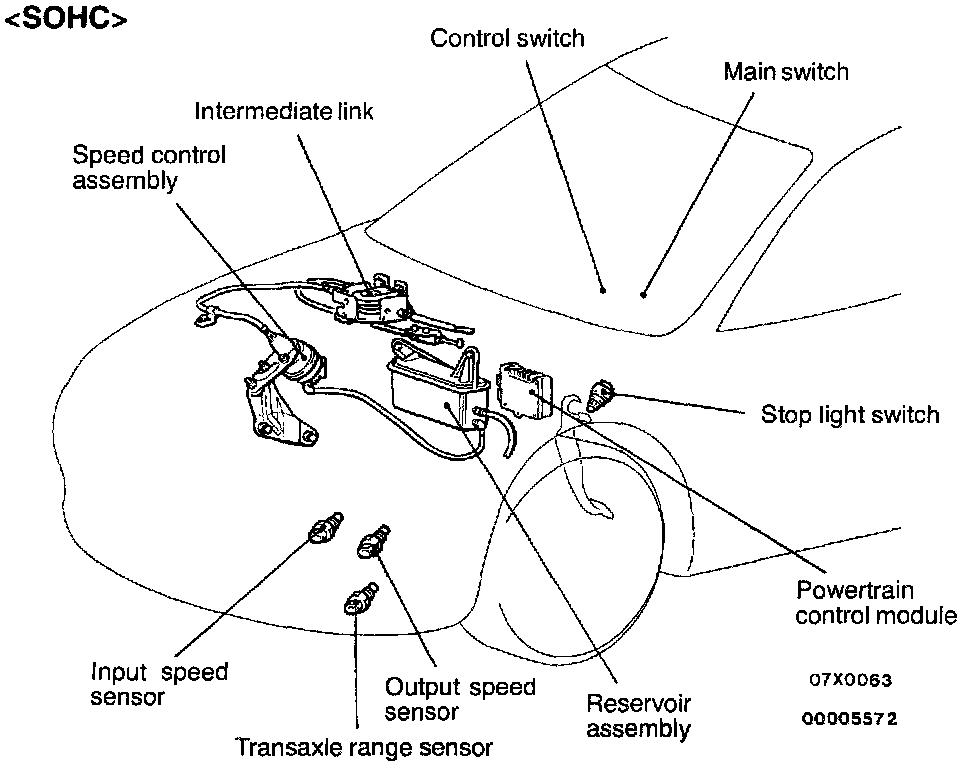 <SOHC>

Control switch

Main switch

Intermediate link

Speed control assembly

Stop light switch

Powertrain control module

Input speed sensor

Output speed sensor

Transaxle range sensor

Reservoir assembly

07X0063

00005572