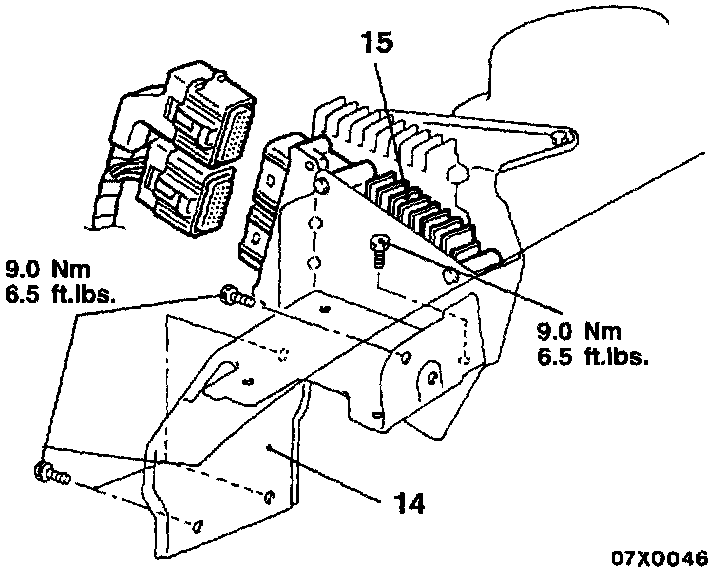 15

9.0 Nm
6.5 ft.lbs.

9.0 Nm
6.5 ft.lbs.

14

07X0046