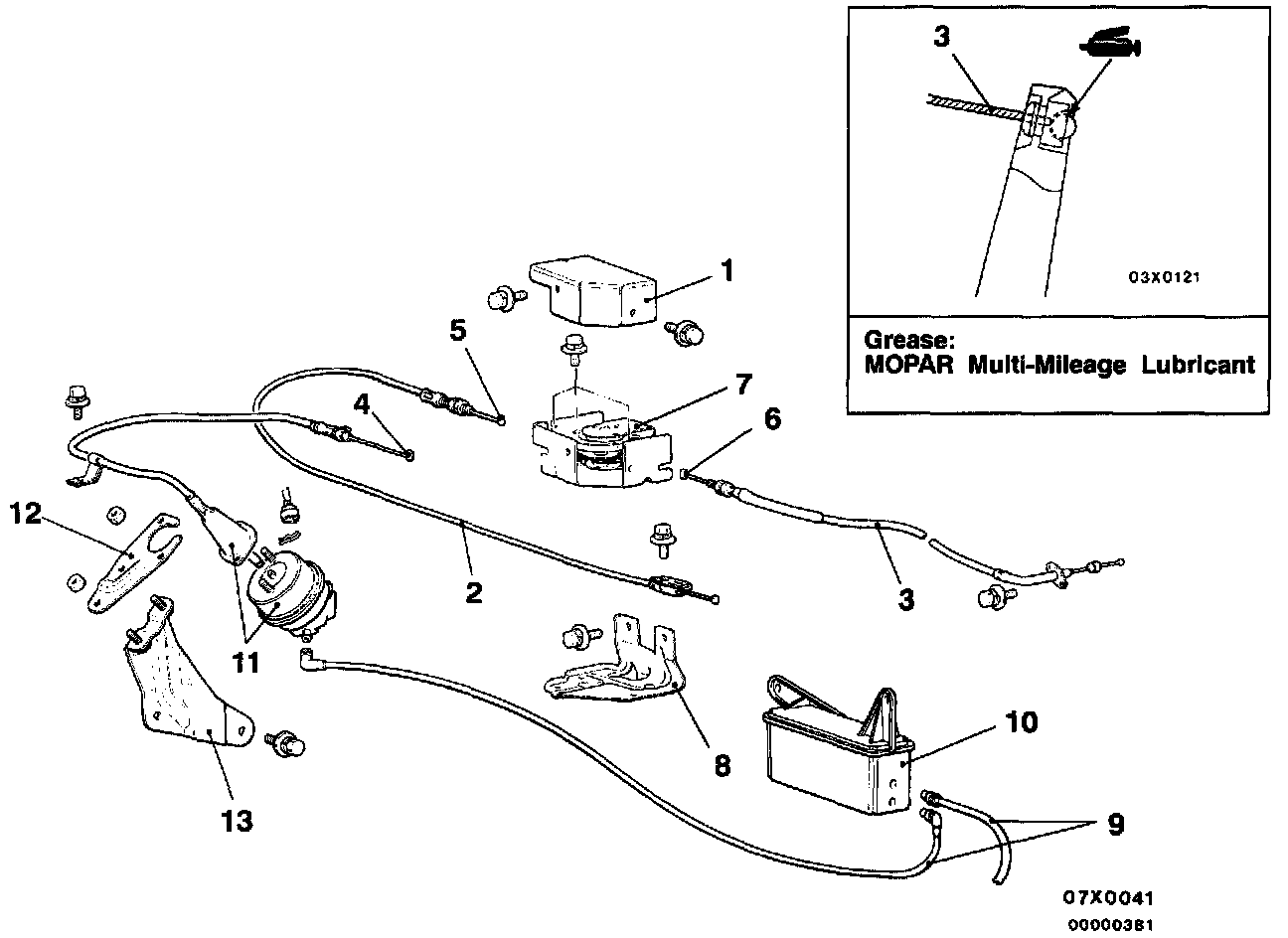 3

03X0121

Grease:
MOPAR Multi-Mileage Lubricant

1

5

7

4

6

12

2

3

11

8

10

13

9

07X0041
00000381