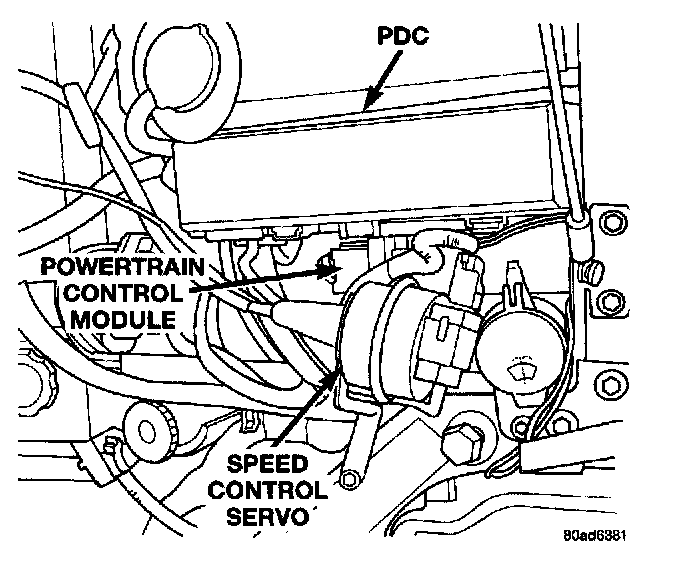 PDC

POWERTRAIN CONTROL MODULE

SPEED CONTROL SERVO

80ad6381