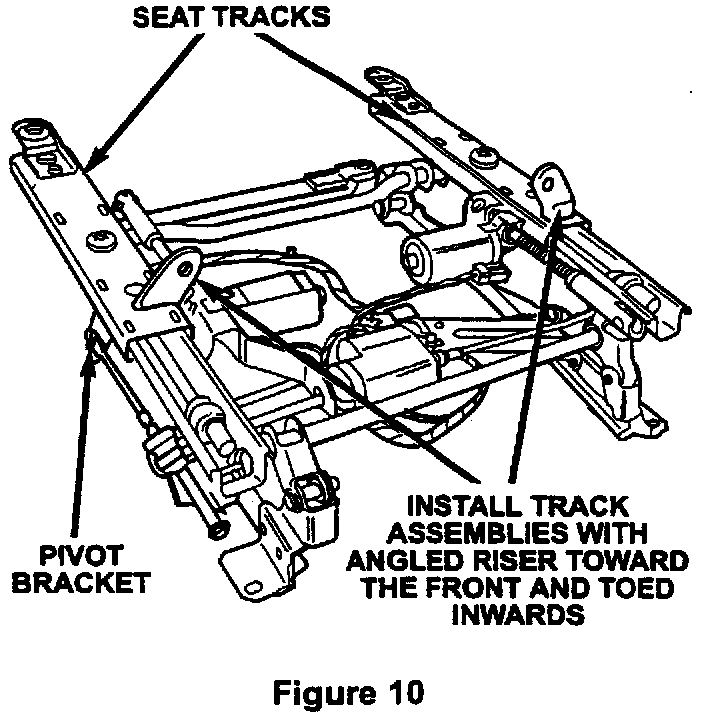 SEAT TRACKS

PIVOT BRACKET

INSTALL TRACK ASSEMBLIES WITH ANGLED RISER TOWARD THE FRONT AND TOED INWARDS

Figure 10