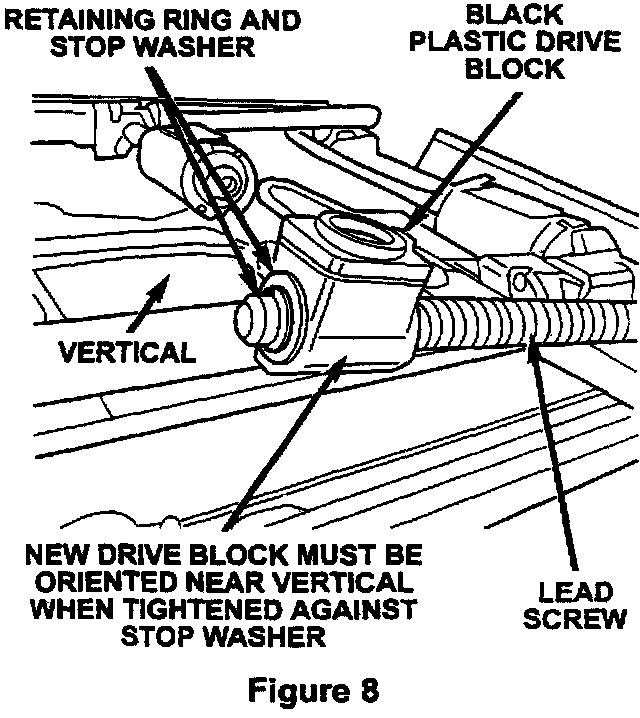 RETAINING RING AND STOP WASHER

BLACK PLASTIC DRIVE BLOCK

VERTICAL

NEW DRIVE BLOCK MUST BE ORIENTED NEAR VERTICAL WHEN TIGHTENED AGAINST STOP WASHER

LEAD SCREW

Figure 8