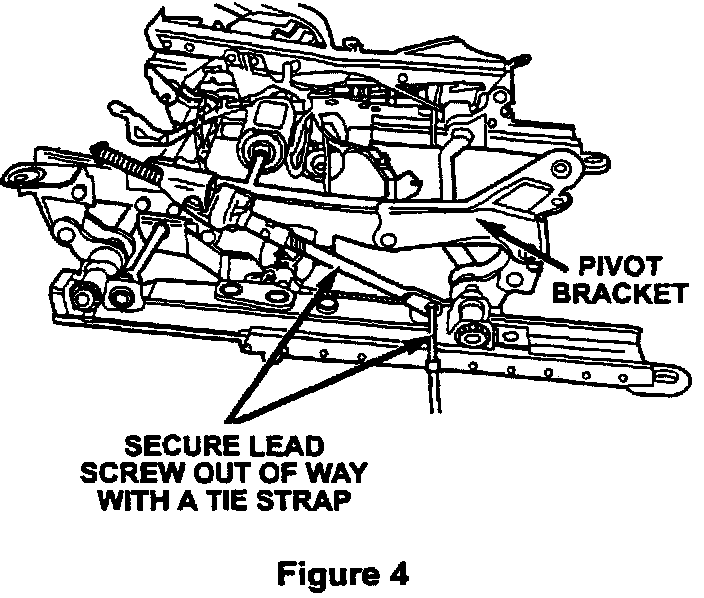 PIVOT BRACKET

SECURE LEAD SCREW OUT OF WAY WITH A TIE STRAP

Figure 4