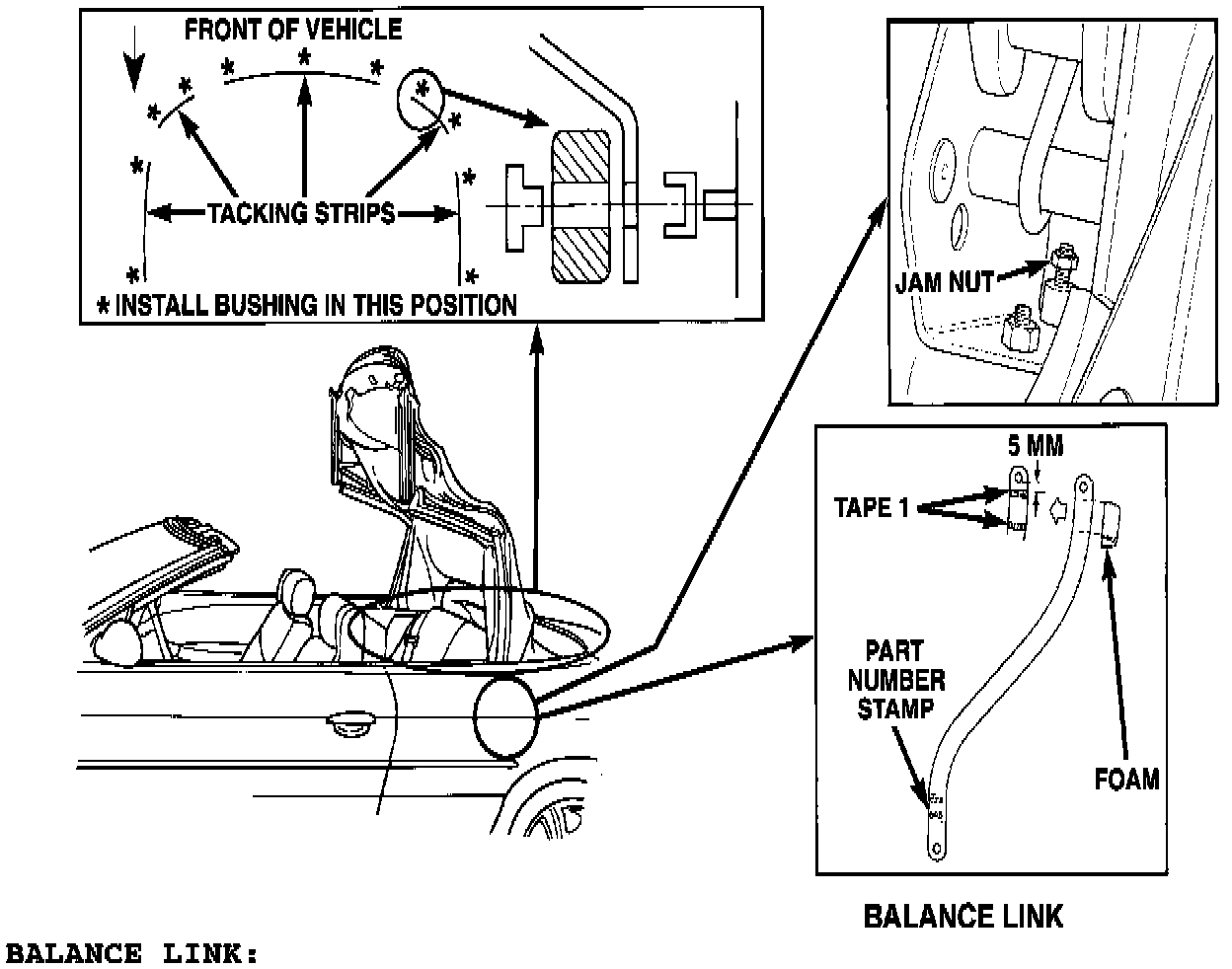 FRONT OF VEHICLE

TACKING STRIPS

* INSTALL BUSHING IN THIS POSITION

JAM NUT

5 MM

TAPE 1

PART NUMBER STAMP

FOAM

BALANCE LINK

BALANCE LINK: