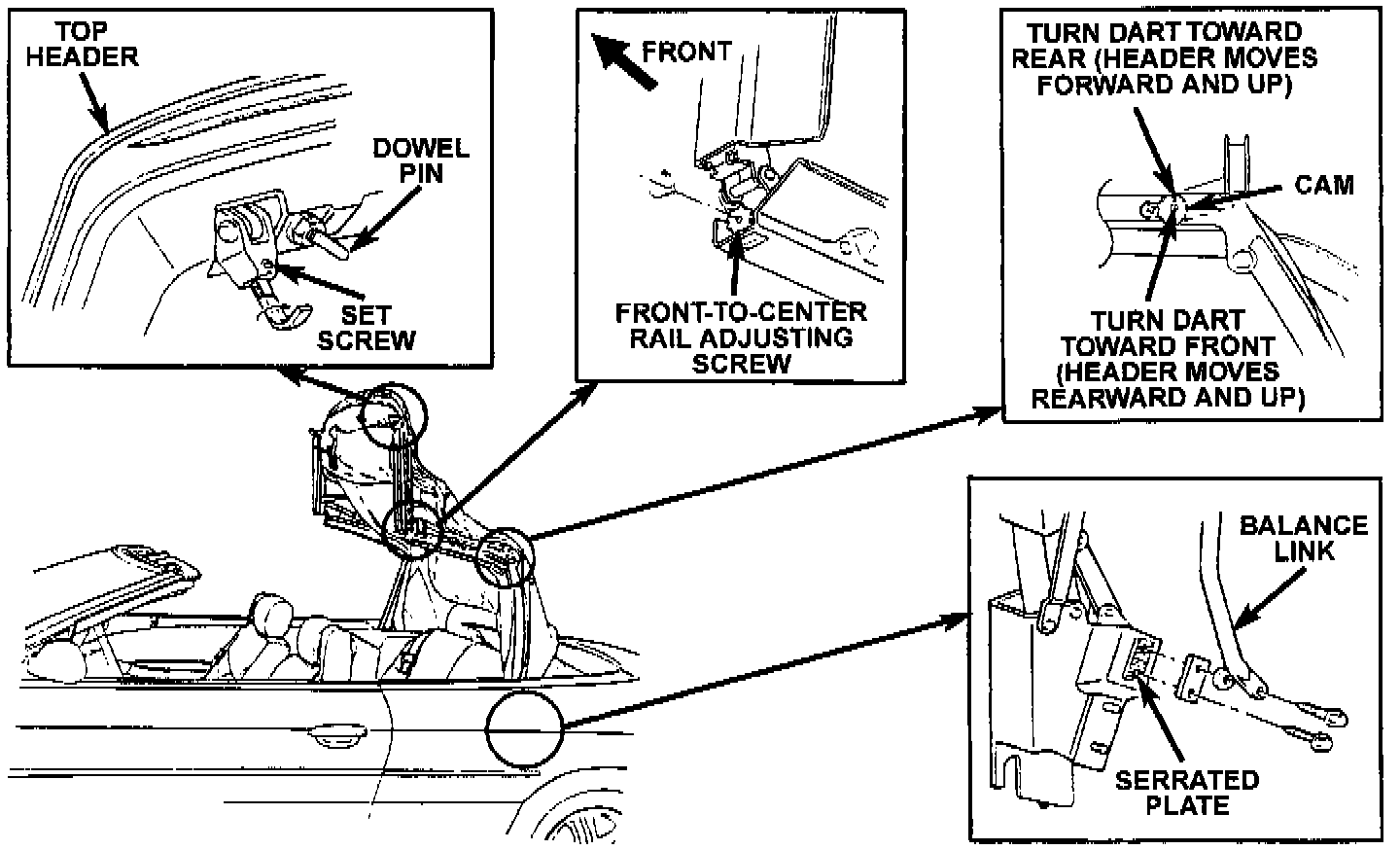 TOP HEADER

DOWEL PIN

SET SCREW

FRONT

FRONT-TO-CENTER RAIL ADJUSTING SCREW

TURN DART TOWARD REAR (HEADER MOVES FORWARD AND UP)

CAM

TURN DART TOWARD FRONT (HEADER MOVES REARWARD AND UP)

BALANCE LINK

SERRATED PLATE