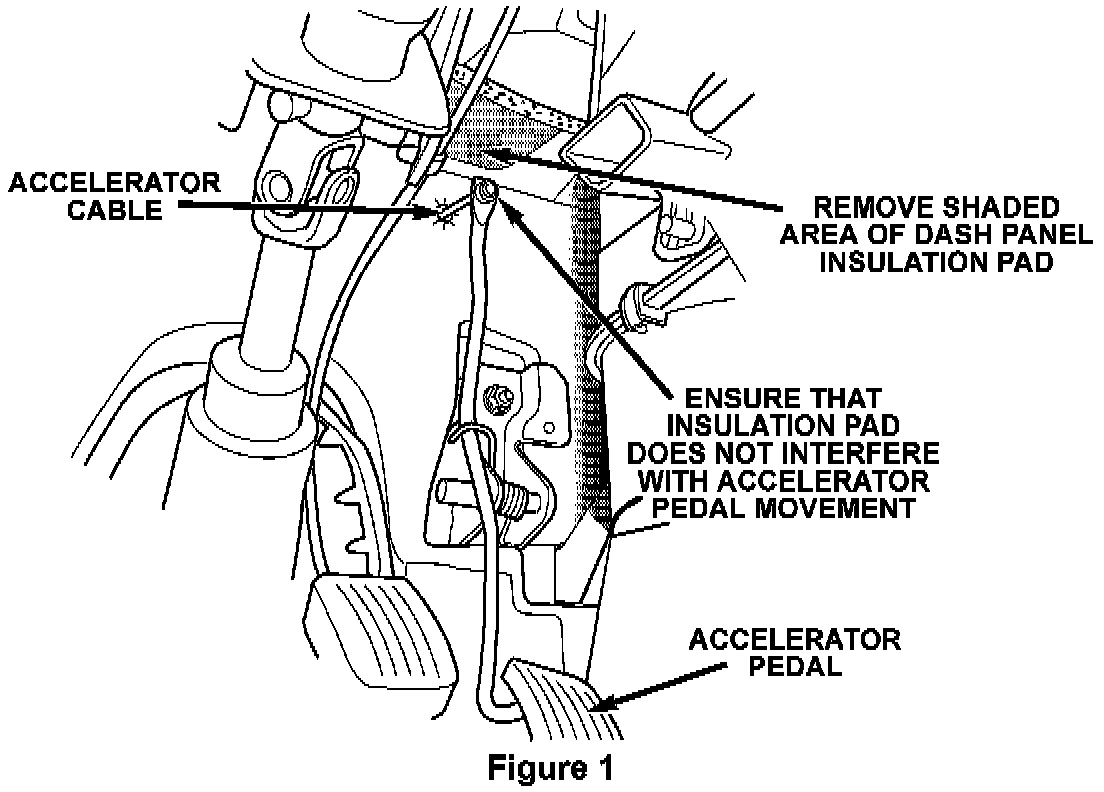 ACCELERATOR CABLE

REMOVE SHADED AREA OF DASH PANEL INSULATION PAD

ENSURE THAT INSULATION PAD DOES NOT INTERFERE WITH ACCELERATOR PEDAL MOVEMENT

ACCELERATOR PEDAL

Figure 1