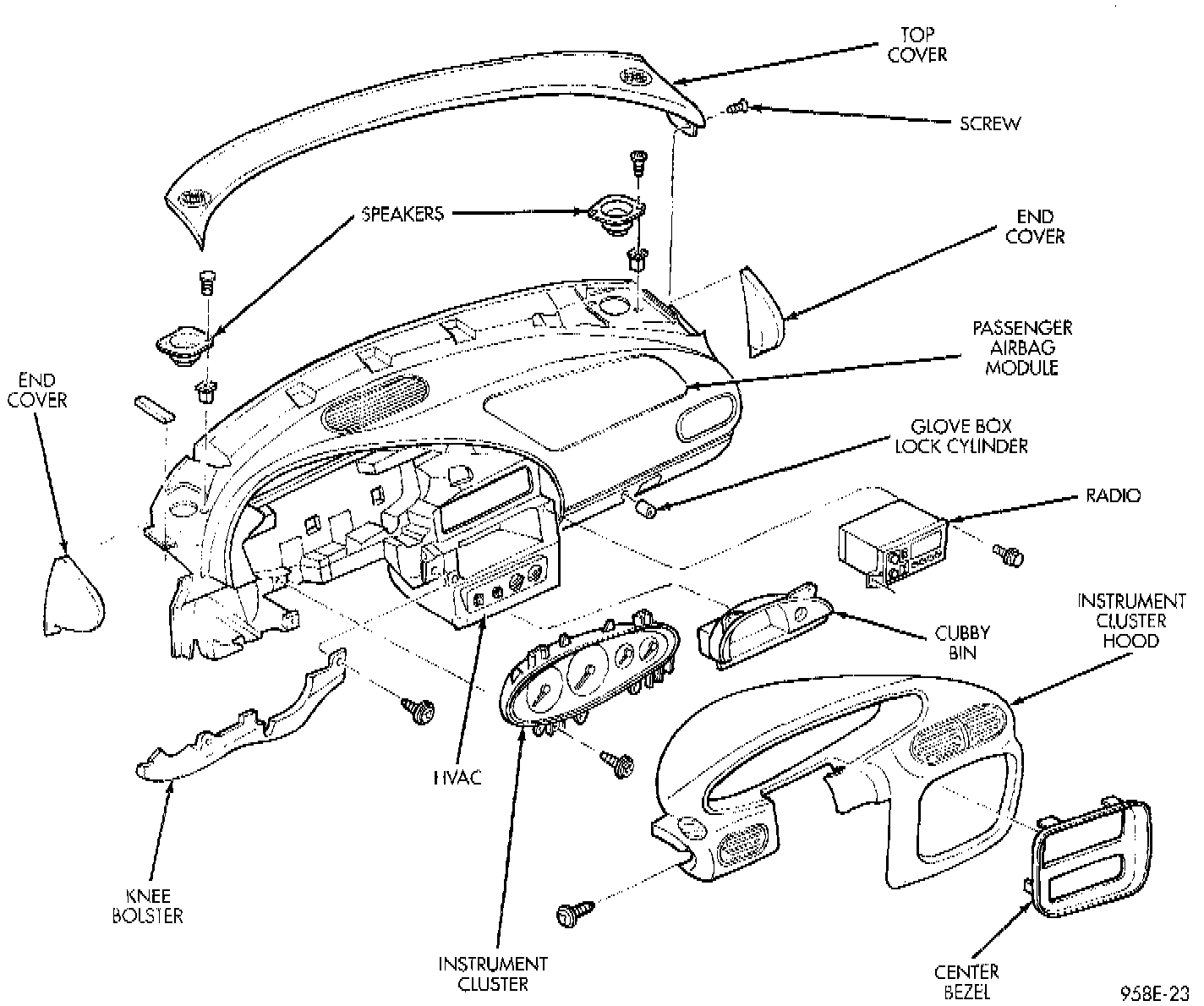 TOP COVER

SCREW

SPEAKERS

END COVER

PASSENGER AIRBAG MODULE

END COVER

GLOVE BOX LOCK CYLINDER

RADIO

INSTRUMENT CLUSTER HOOD

CUBBY BIN

HVAC

KNEE BOLSTER

INSTRUMENT CLUSTER

CENTER BEZEL

958E-23