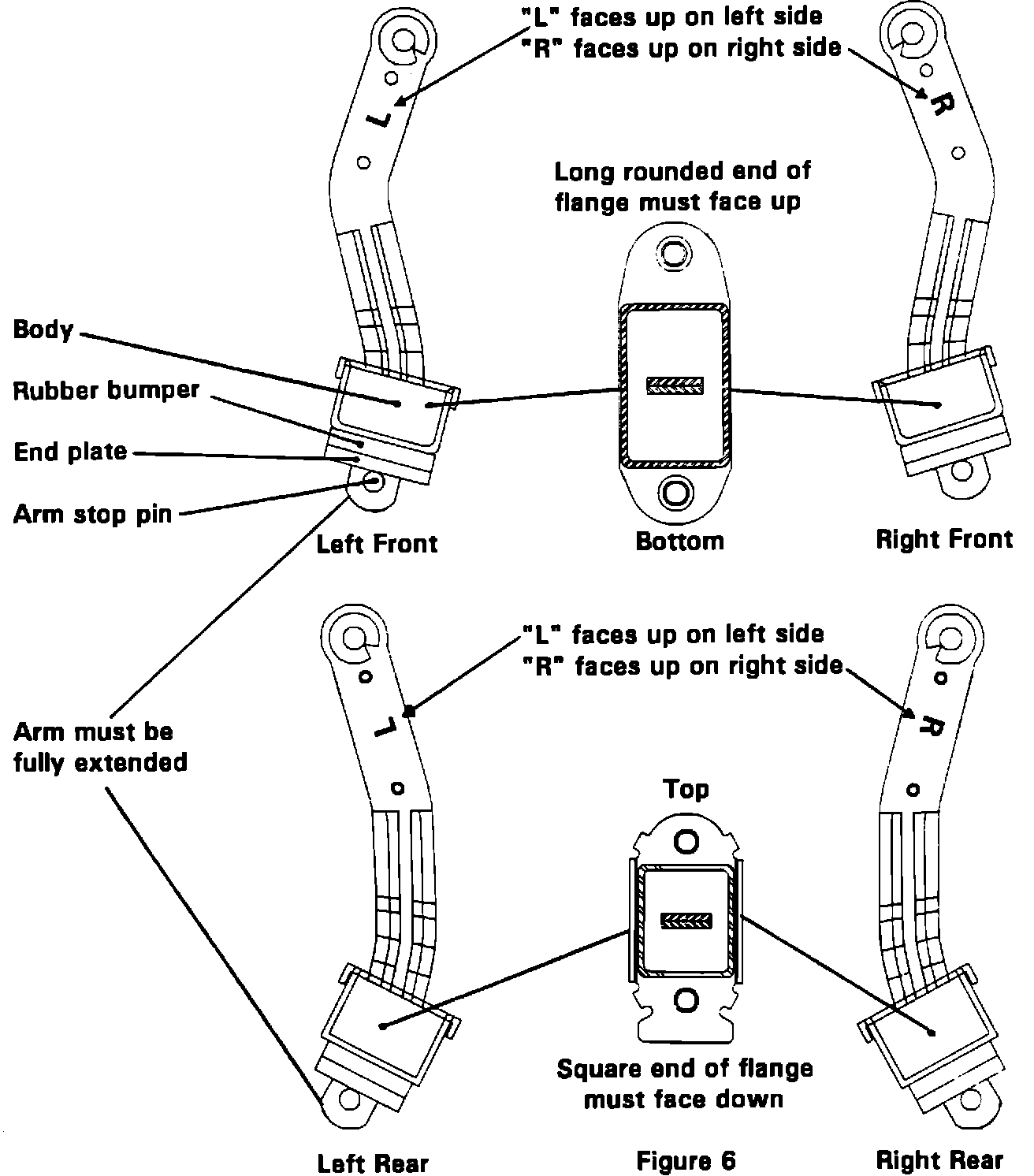 "L" faces up on left side
"R" faces up on right side

L

R

Long rounded end of flange must face up

Body

Rubber bumper

End plate

Arm stop pin

Left Front

Bottom

Right Front

"L" faces up on left side
"R" faces up on right side

L

R

Arm must be fully extended

Top

Square end of flange must face down

Left Rear

Figure 6

Right Rear