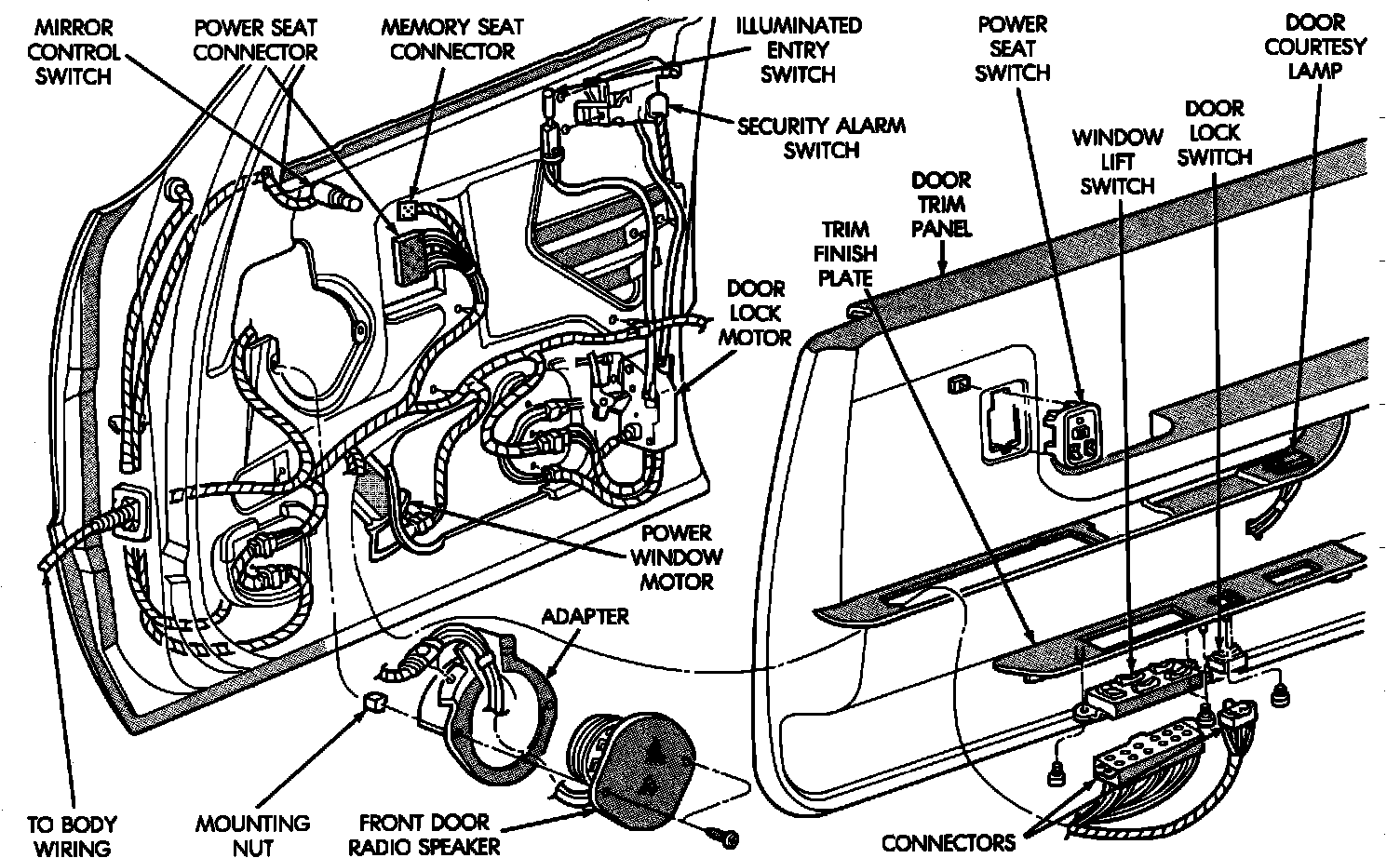 MIRROR CONTROL SWITCH

POWER SEAT CONNECTOR

MEMORY SEAT CONNECTOR

ILLUMINATED ENTRY SWITCH

POWER SEAT SWITCH

DOOR COURTESY LAMP

SECURITY ALARM SWITCH

WINDOW LIFT SWITCH

DOOR LOCK SWITCH

DOOR TRIM PANEL

TRIM FINISH PLATE

DOOR LOCK MOTOR

POWER WINDOW MOTOR

ADAPTER

TO BODY WIRING

MOUNTING NUT

FRONT DOOR RADIO SPEAKER

CONNECTORS