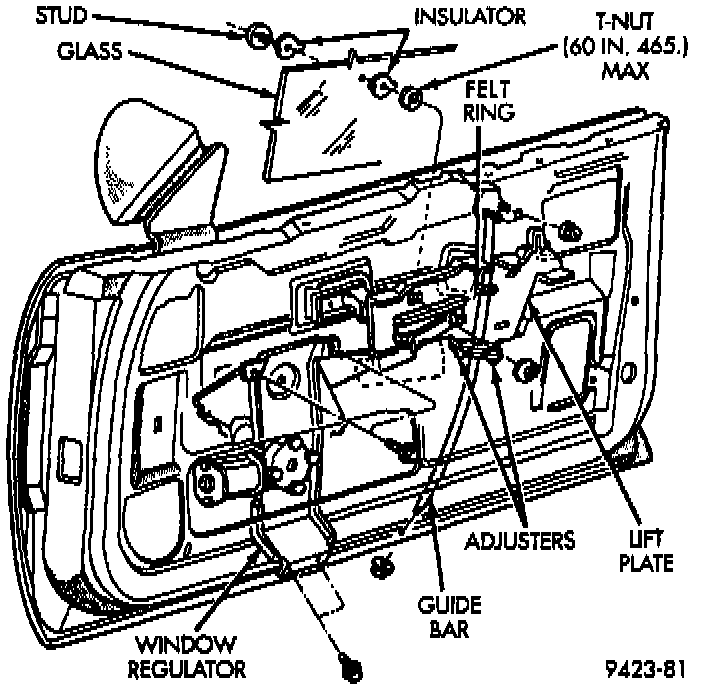 STUD
INSULATOR
T-NUT
(60 IN. 465.)
MAX
GLASS
FELT
RING
ADJUSTERS
LIFT
PLATE
GUIDE
BAR
WINDOW
REGULATOR
9423-81