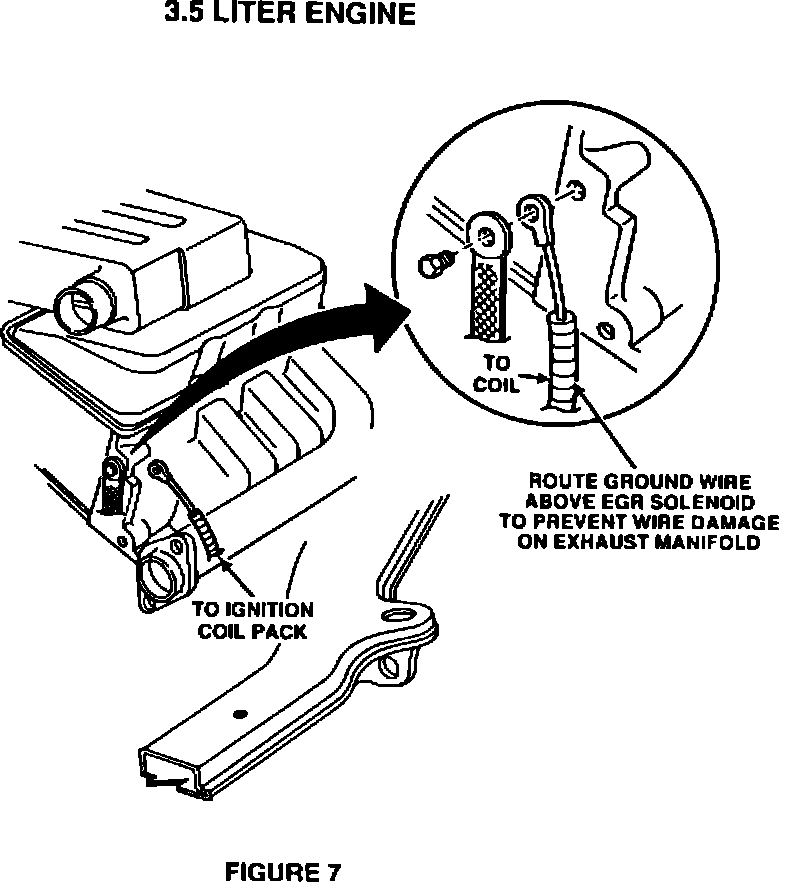 3.5 LITER ENGINE

TO COIL

ROUTE GROUND WIRE ABOVE EGR SOLENOID TO PREVENT WIRE DAMAGE ON EXHAUST MANIFOLD

TO IGNITION COIL PACK

FIGURE 7