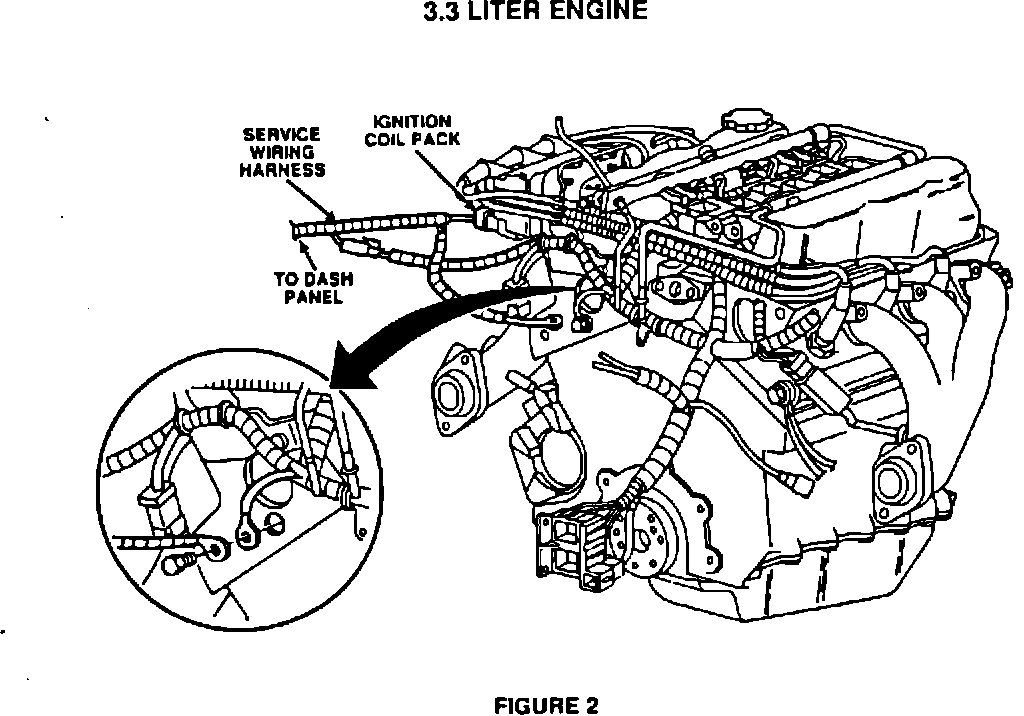 3.3 LITER ENGINE

SERVICE WIRING HARNESS

IGNITION COIL PACK

TO DASH PANEL

FIGURE 2