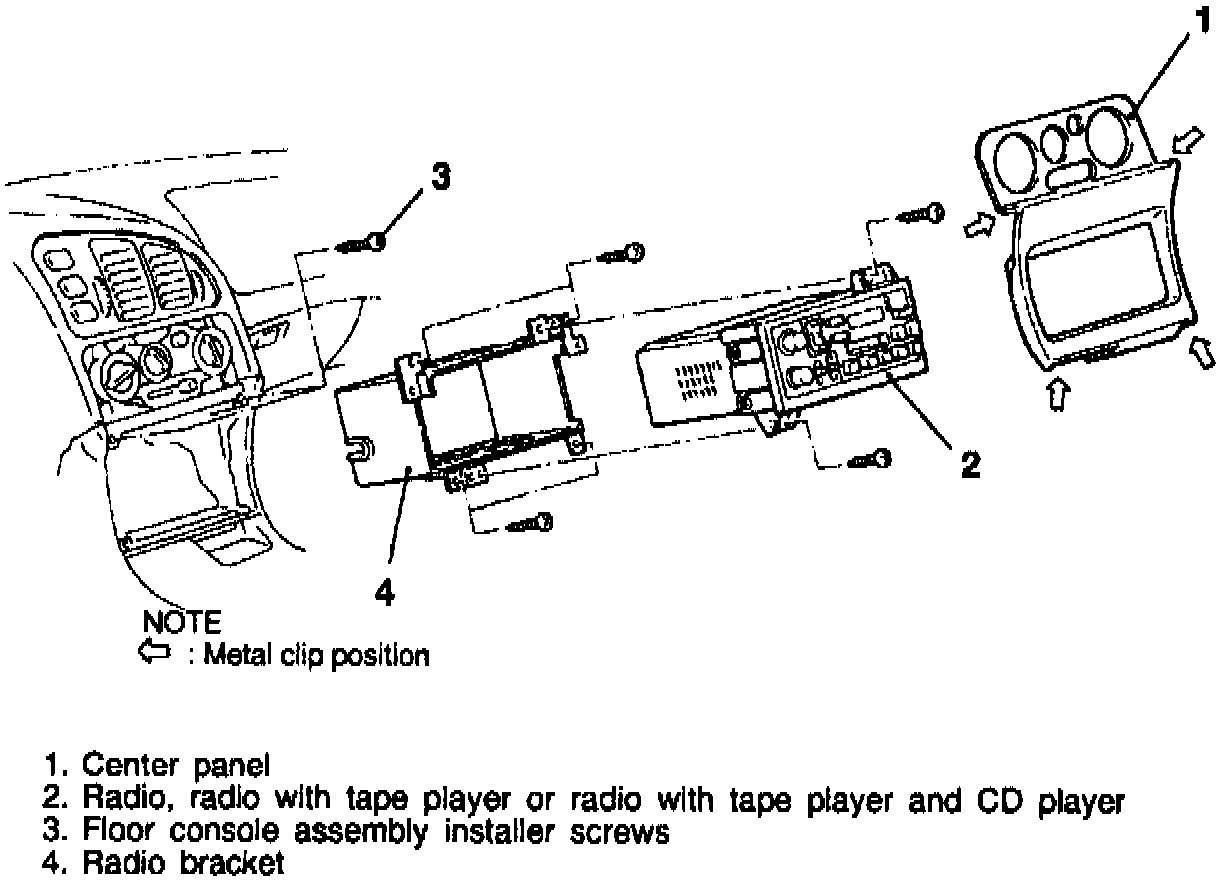 1

3

2

4

NOTE
⇦ : Metal clip position

1. Center panel
2. Radio, radio with tape player or radio with tape player and CD player
3. Floor console assembly installer screws
4. Radio bracket