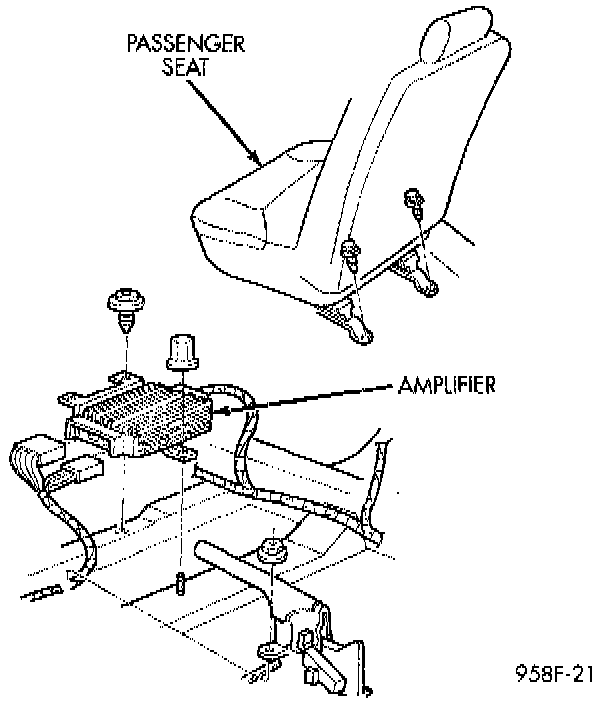 PASSENGER SEAT

AMPLIFIER

958F-21