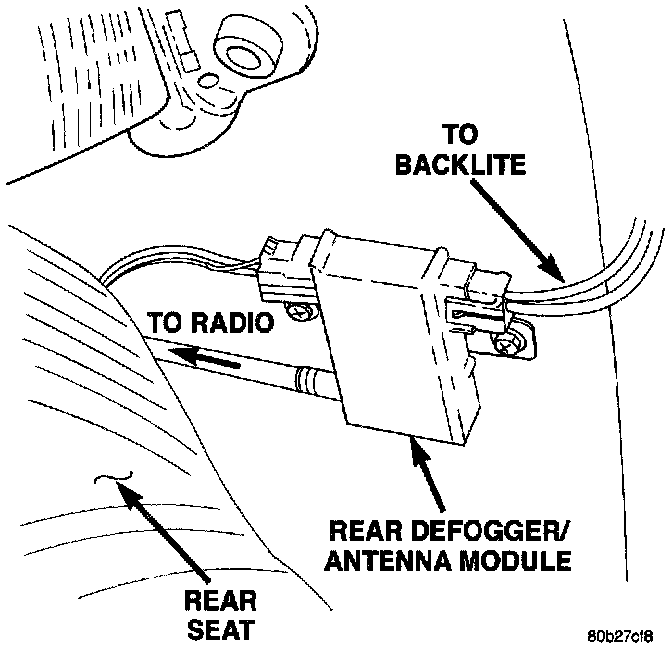 TO BACKLITE

TO RADIO

REAR DEFOGGER/ ANTENNA MODULE

REAR SEAT

80b27cf8