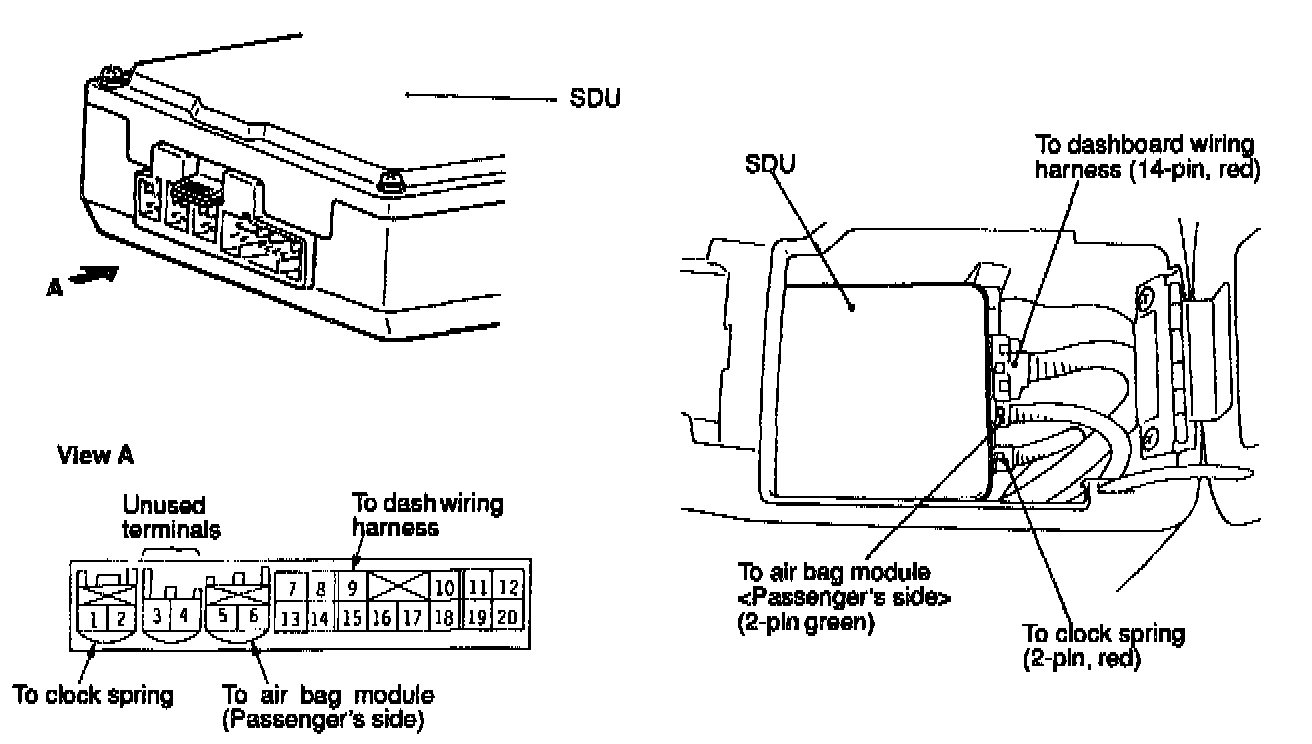 SDU

A

View A

Unused terminals

To dash wiring harness

1 2 3 4 5 6 7 8 9 10 11 12 13 14 15 16 17 18 19 20

To clock spring

To air bag module (Passenger's side)

SDU

To dashboard wiring harness (14-pin, red)

To air bag module <Passenger's side> (2-pin green)

To clock spring (2-pin, red)