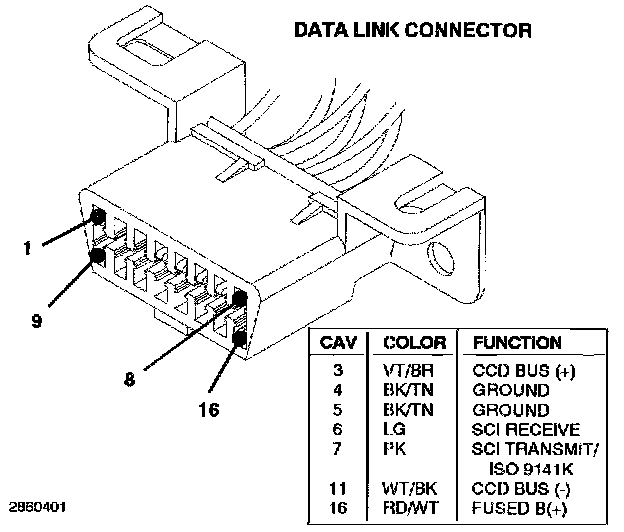 DATA LINK CONNECTOR

1

9

8

16

| CAV | COLOR | FUNCTION |
|---|---|---|
| 3 | VT/BR | CCD BUS (+) |
| 4 | BK/TN | GROUND |
| 5 | BK/TN | GROUND |
| 6 | LG | SCI RECEIVE |
| 7 | PK | SCI TRANSMIT/ ISO 9141K |
| 11 | WT/BK | CCD BUS (-) |
| 16 | RD/WT | FUSED B(+) |

2860401