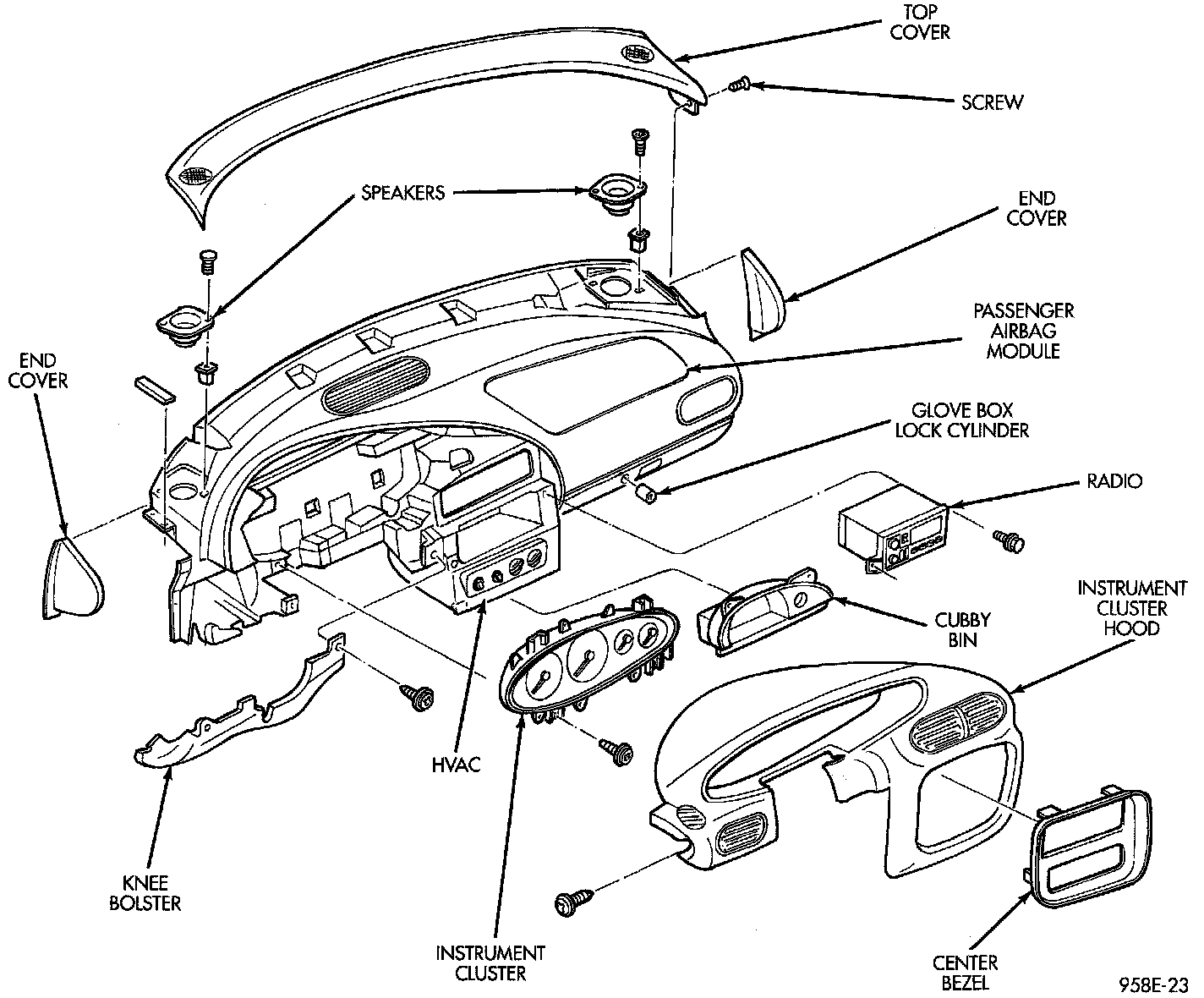 TOP COVER

SCREW

SPEAKERS

END COVER

PASSENGER AIRBAG MODULE

END COVER

GLOVE BOX LOCK CYLINDER

RADIO

INSTRUMENT CLUSTER HOOD

CUBBY BIN

HVAC

KNEE BOLSTER

INSTRUMENT CLUSTER

CENTER BEZEL

958E-23