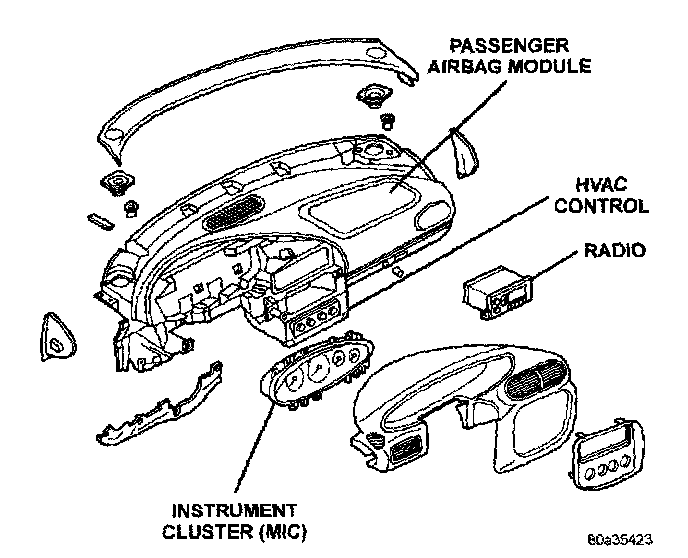 PASSENGER AIRBAG MODULE

HVAC CONTROL

RADIO

INSTRUMENT CLUSTER (MIC)

80a35423