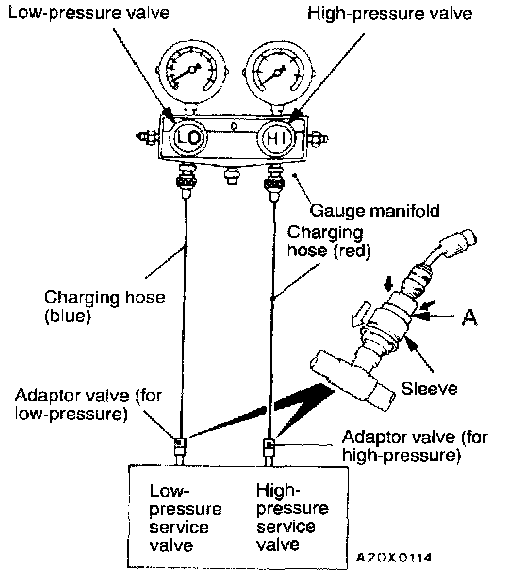 Low-pressure valve

High-pressure valve

LO

HI

Gauge manifold

Charging hose (red)

Charging hose (blue)

A

Sleeve

Adaptor valve (for low-pressure)

Adaptor valve (for high-pressure)

Low-pressure service valve

High-pressure service valve

A20X0114