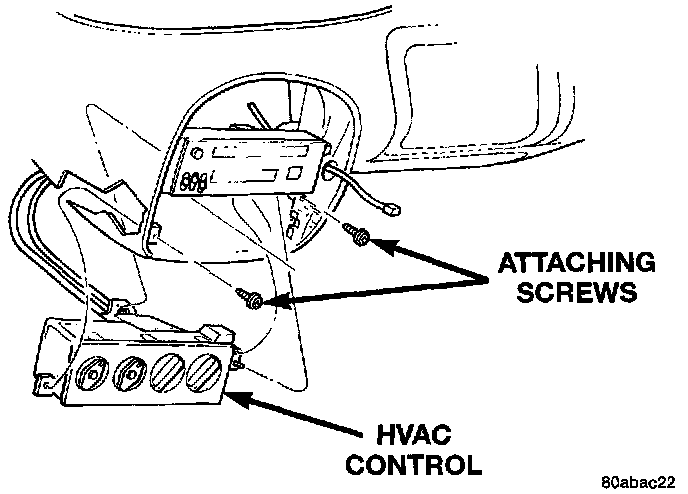 ATTACHING SCREWS

HVAC CONTROL

80abac22