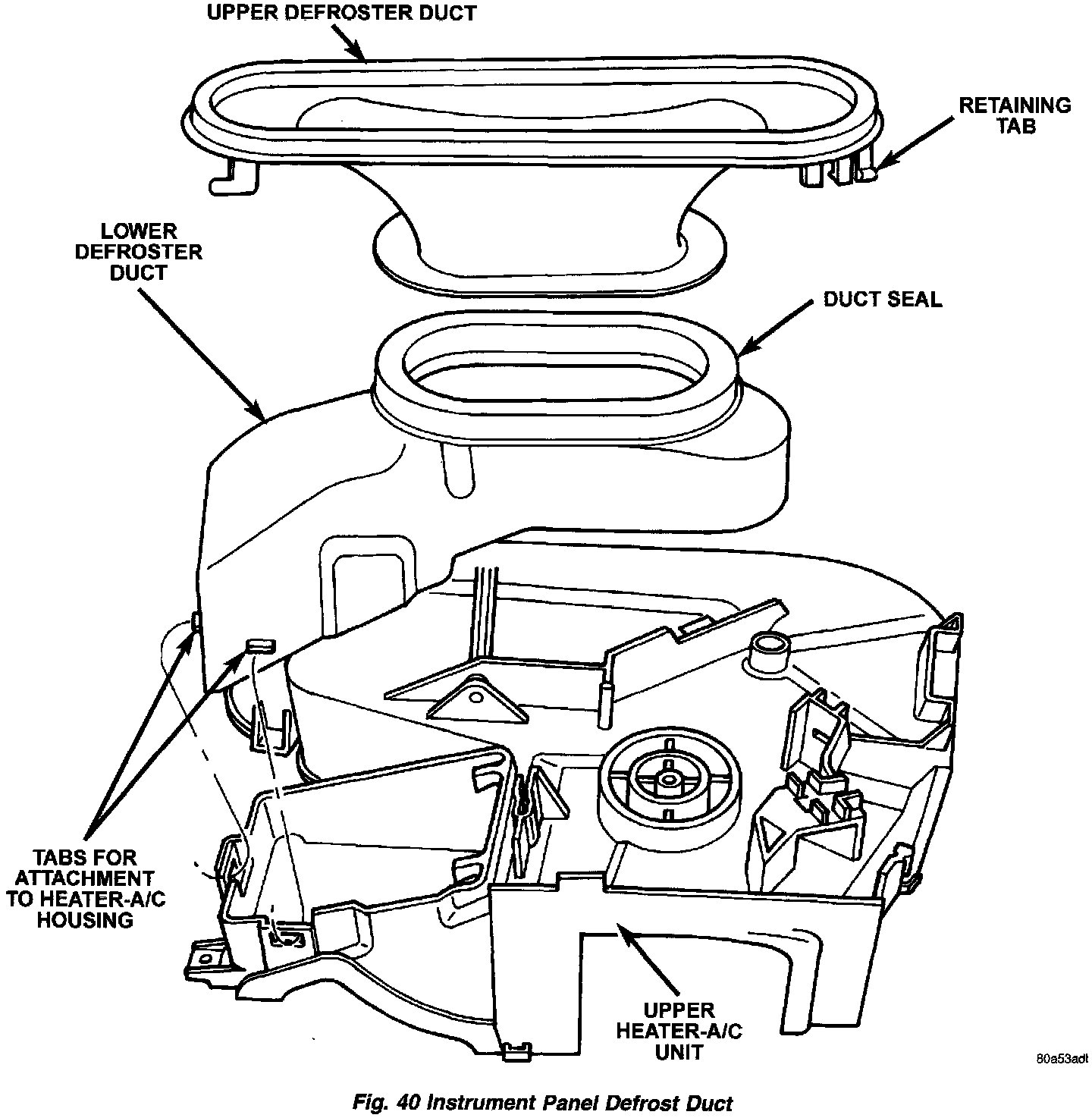 UPPER DEFROSTER DUCT

RETAINING TAB

LOWER DEFROSTER DUCT

DUCT SEAL

TABS FOR ATTACHMENT TO HEATER-A/C HOUSING

UPPER HEATER-A/C UNIT

80a53adt

Fig. 40 Instrument Panel Defrost Duct