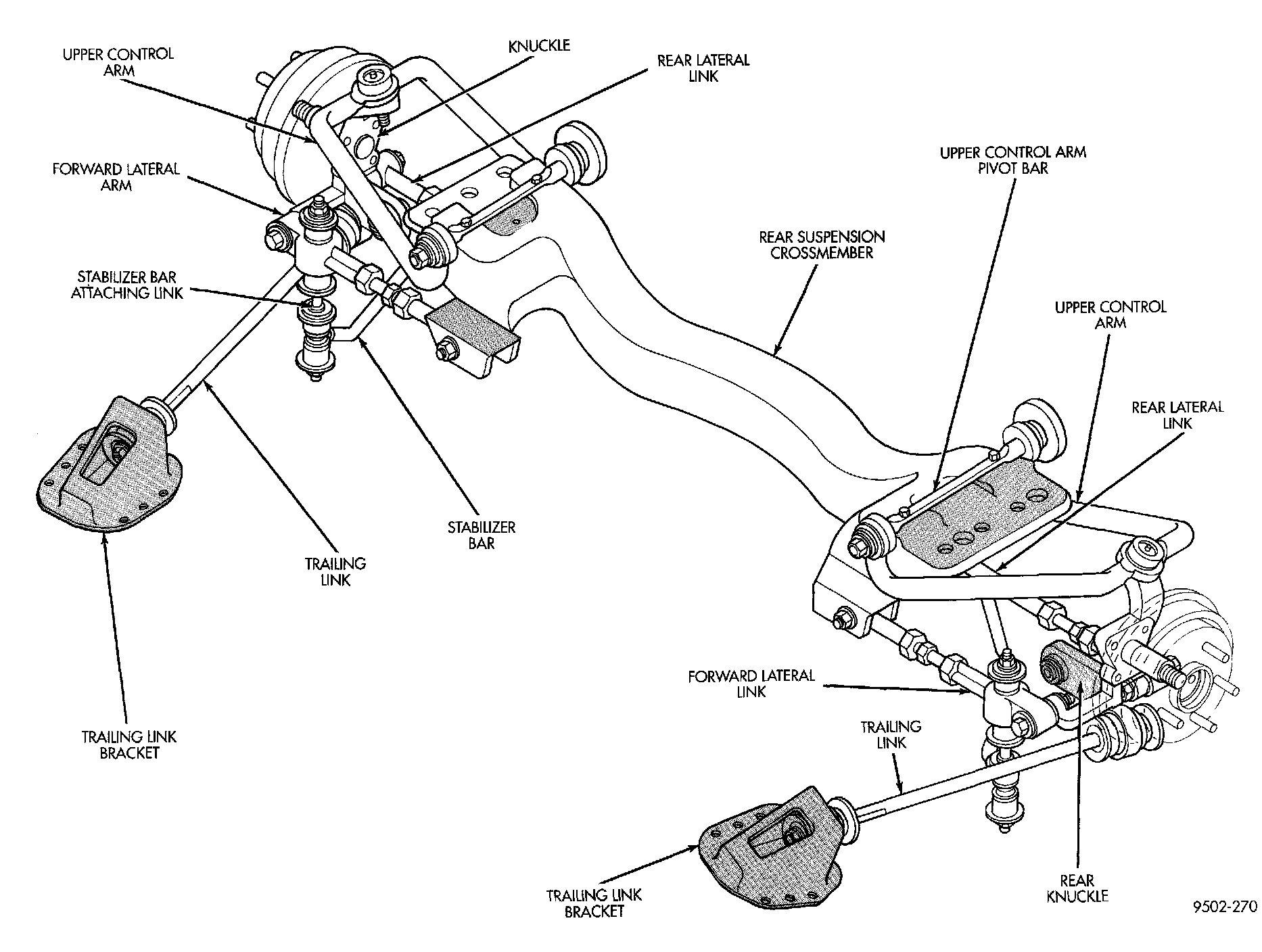 UPPER CONTROL ARM

KNUCKLE

REAR LATERAL LINK

FORWARD LATERAL ARM

UPPER CONTROL ARM PIVOT BAR

REAR SUSPENSION CROSSMEMBER

STABILIZER BAR ATTACHING LINK

UPPER CONTROL ARM

REAR LATERAL LINK

STABILIZER BAR

TRAILING LINK

TRAILING LINK BRACKET

FORWARD LATERAL LINK

TRAILING LINK

TRAILING LINK BRACKET

REAR KNUCKLE

9502-270