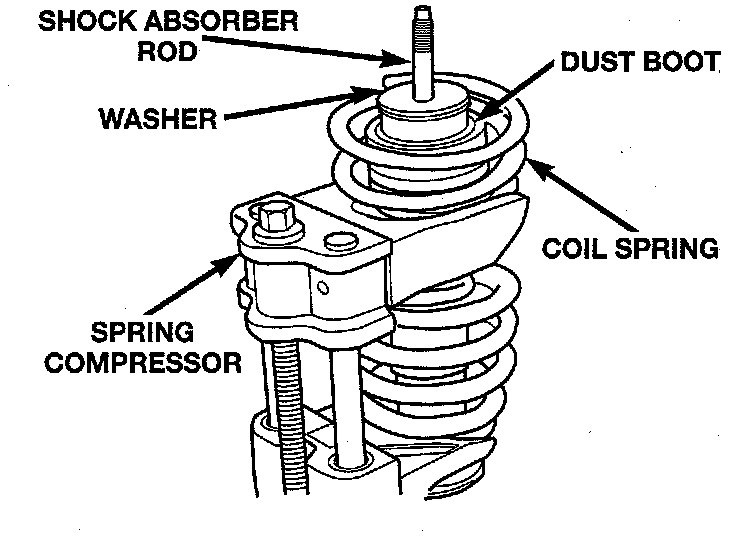 SHOCK ABSORBER ROD

DUST BOOT

WASHER

COIL SPRING

SPRING COMPRESSOR