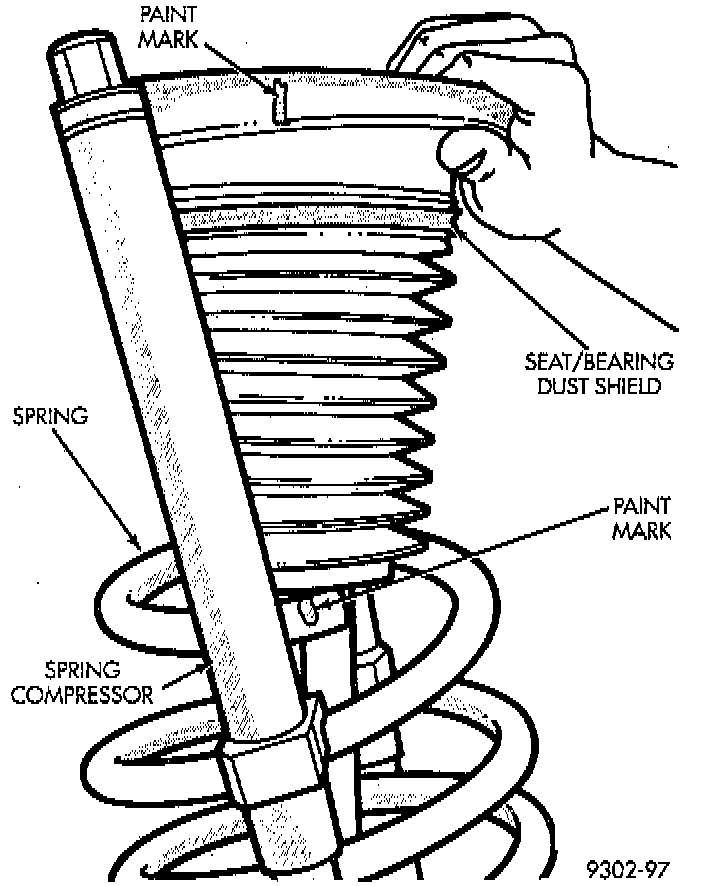 PAINT MARK

SEAT/BEARING DUST SHIELD

SPRING

PAINT MARK

SPRING COMPRESSOR

9302-97