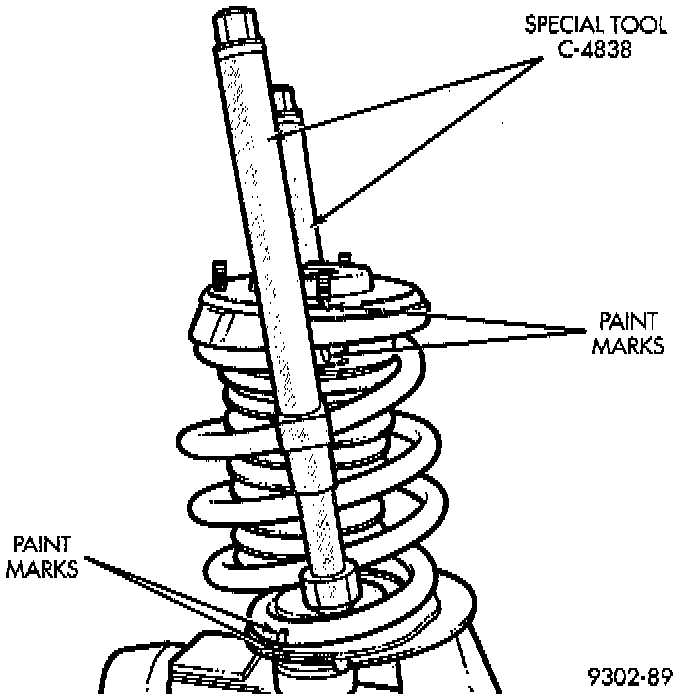 SPECIAL TOOL C-4838

PAINT MARKS

PAINT MARKS

9302-89