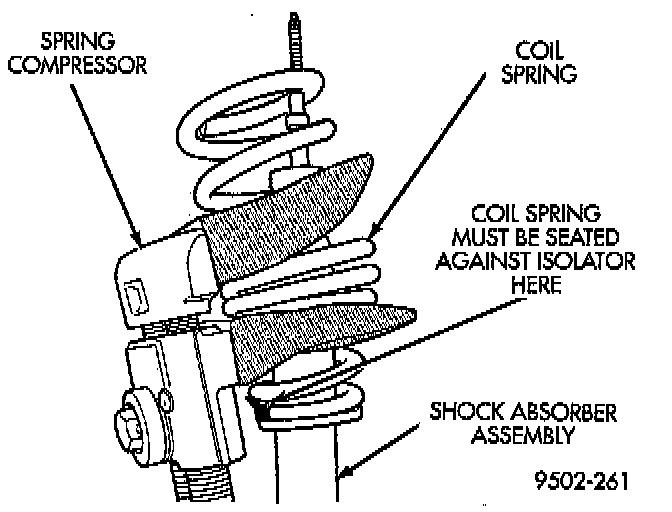 SPRING COMPRESSOR

COIL SPRING

COIL SPRING MUST BE SEATED AGAINST ISOLATOR HERE

SHOCK ABSORBER ASSEMBLY

9502-261