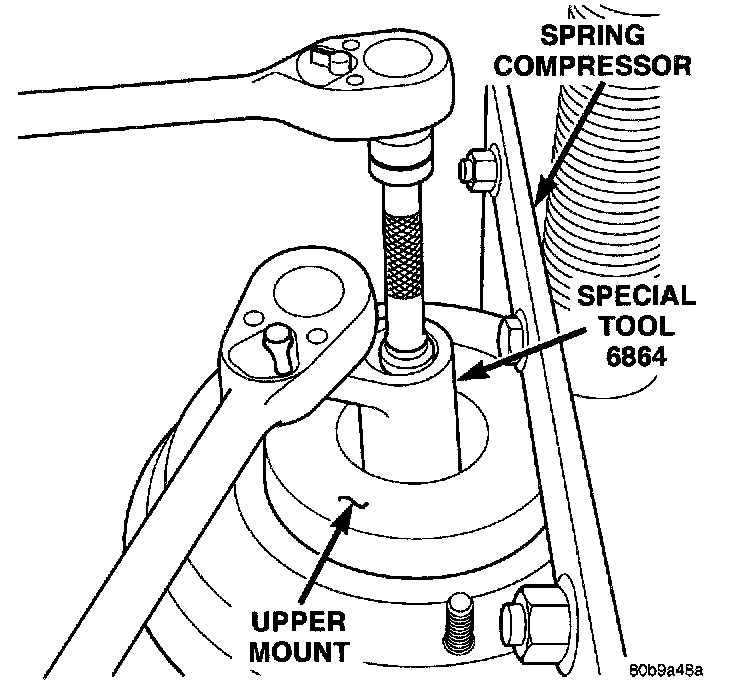 SPRING COMPRESSOR

SPECIAL TOOL 6864

UPPER MOUNT

80b9a48a