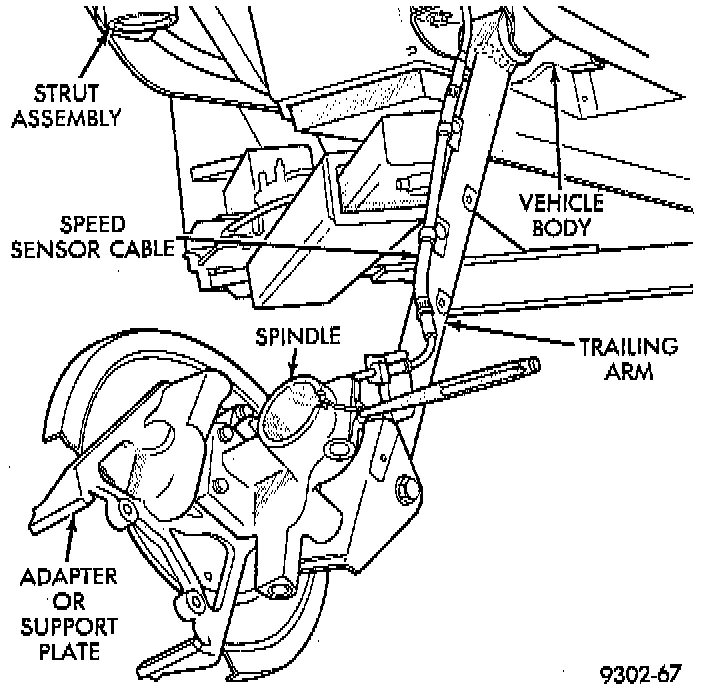 STRUT ASSEMBLY

VEHICLE BODY

SPEED SENSOR CABLE

SPINDLE

TRAILING ARM

ADAPTER OR SUPPORT PLATE

9302-67