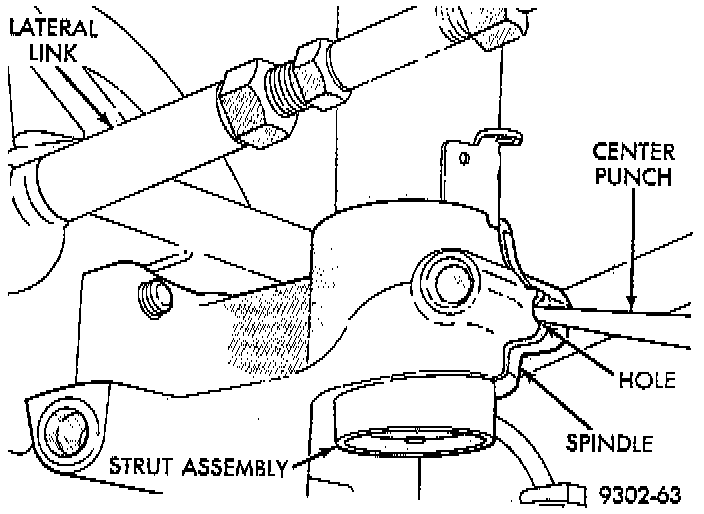 LATERAL LINK

CENTER PUNCH

HOLE

SPINDLE

STRUT ASSEMBLY

9302-63