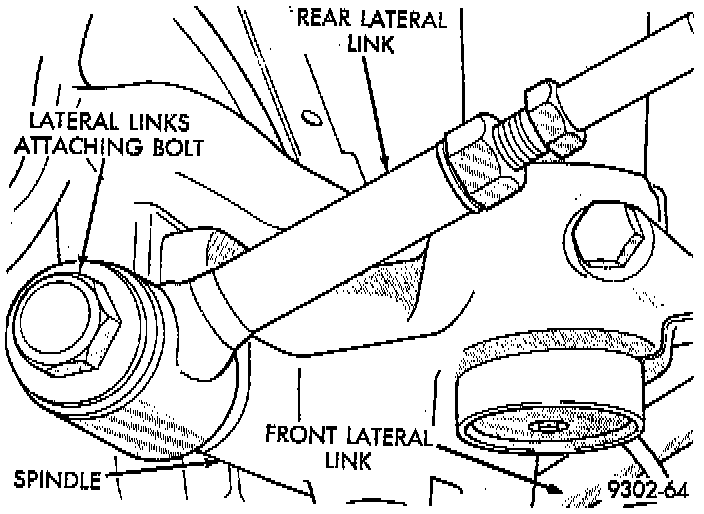 REAR LATERAL LINK

LATERAL LINKS ATTACHING BOLT

FRONT LATERAL LINK

SPINDLE

9302-64