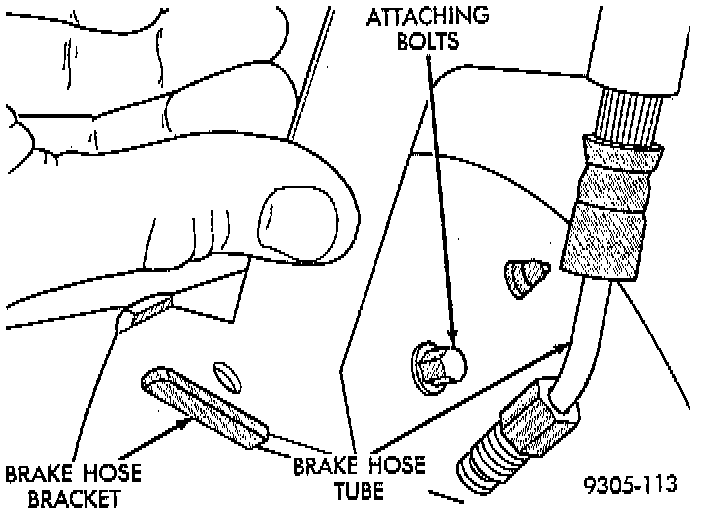 ATTACHING BOLTS

BRAKE HOSE BRACKET

BRAKE HOSE TUBE

9305-113