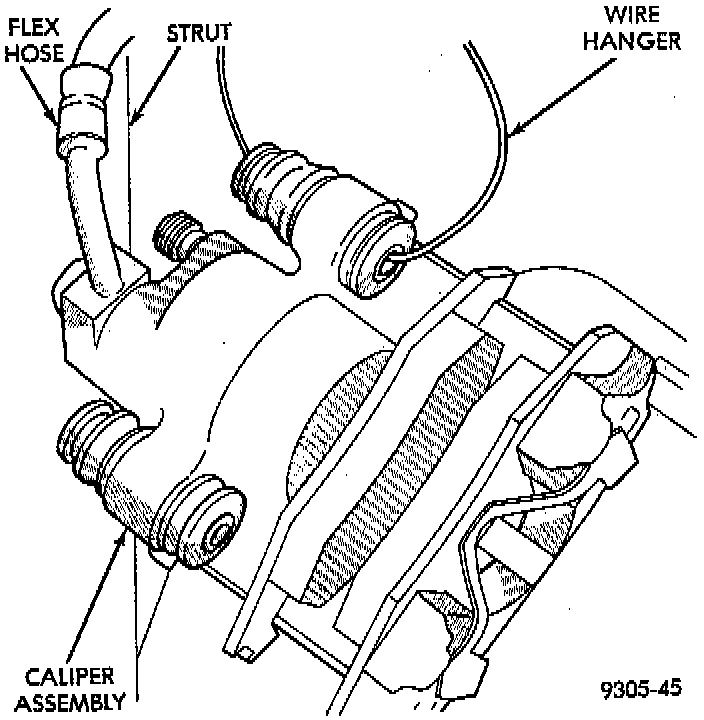 FLEX HOSE

STRUT

WIRE HANGER

CALIPER ASSEMBLY

9305-45