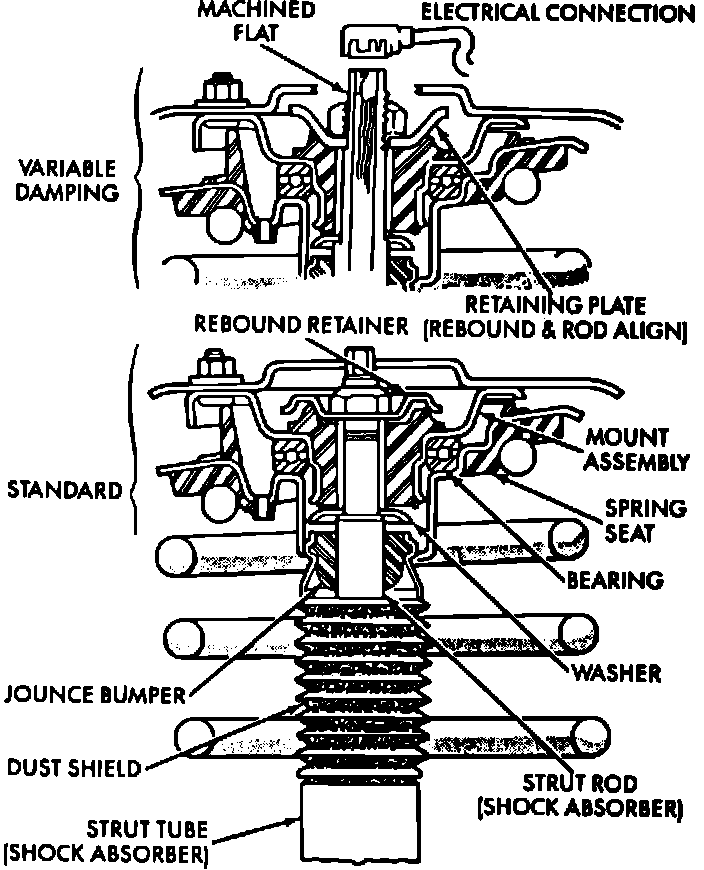 MACHINED FLAT
ELECTRICAL CONNECTION
VARIABLE DAMPING
RETAINING PLATE (REBOUND & ROD ALIGN)
REBOUND RETAINER
MOUNT ASSEMBLY
STANDARD
SPRING SEAT
BEARING
WASHER
JOUNCE BUMPER
DUST SHIELD
STRUT ROD (SHOCK ABSORBER)
STRUT TUBE (SHOCK ABSORBER)