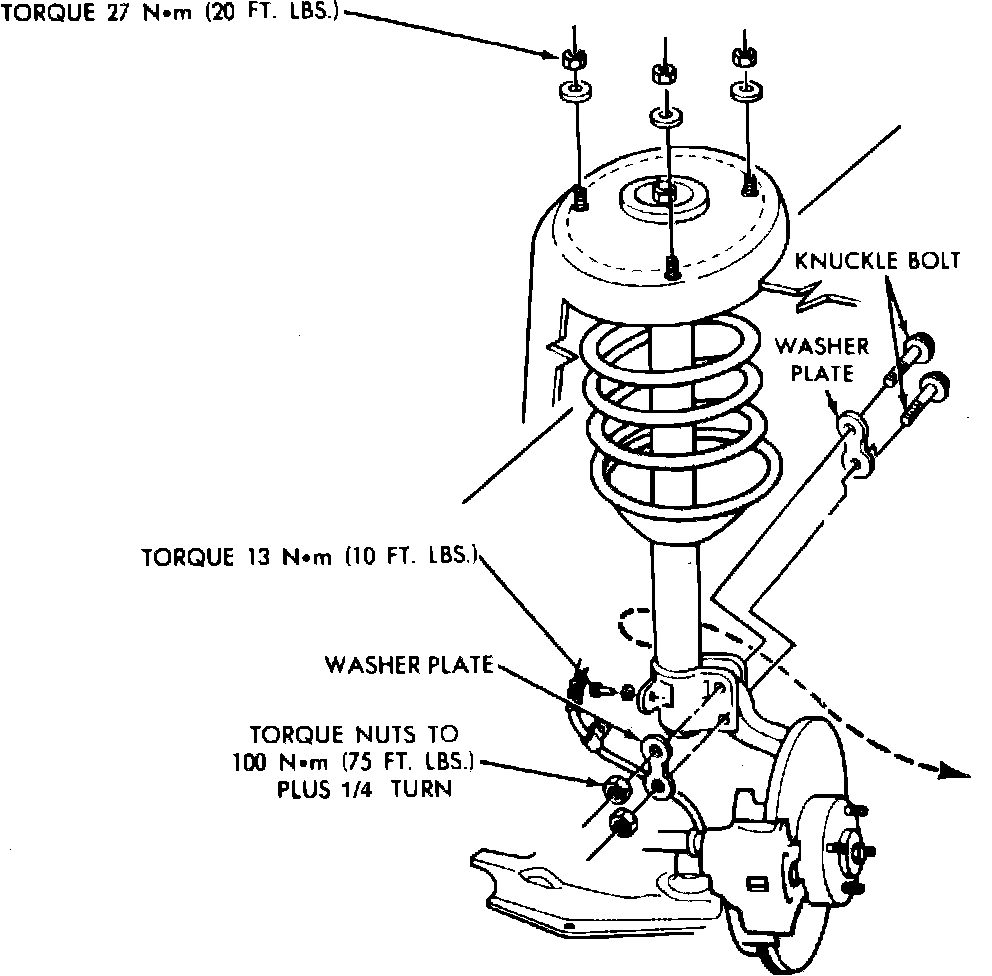 TORQUE 27 N•m (20 FT. LBS.)

KNUCKLE BOLT

WASHER PLATE

TORQUE 13 N•m (10 FT. LBS.)

WASHER PLATE

TORQUE NUTS TO 100 N•m (75 FT. LBS.) PLUS 1/4 TURN