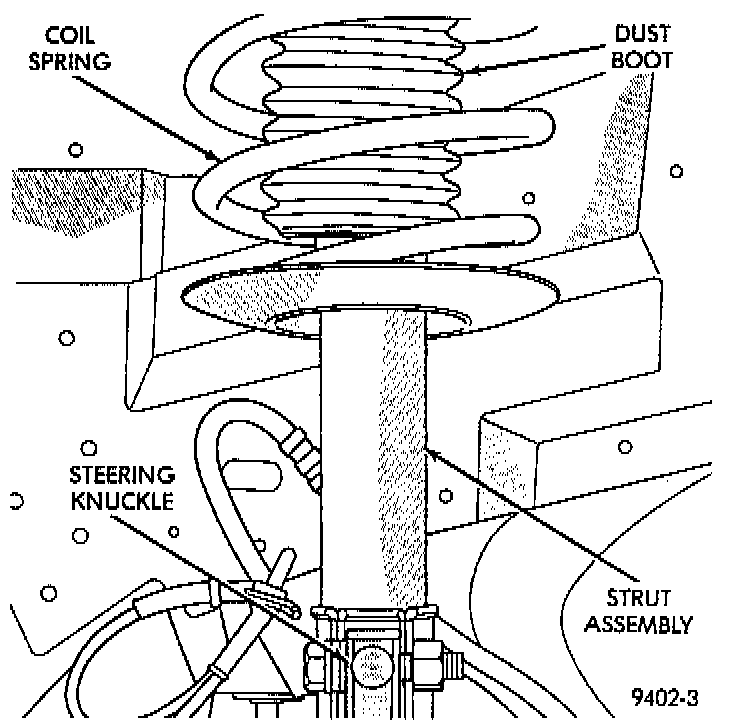 COIL SPRING

DUST BOOT

STEERING KNUCKLE

STRUT ASSEMBLY

9402-3