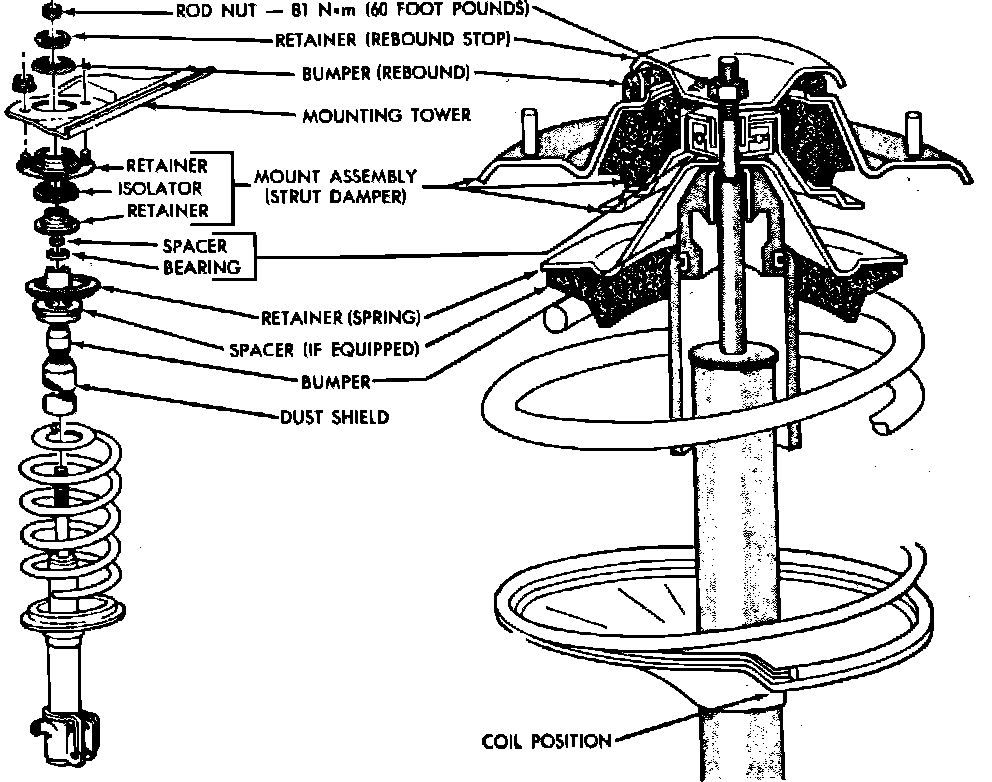 ROD NUT — 81 N•m (60 FOOT POUNDS)
RETAINER (REBOUND STOP)
BUMPER (REBOUND)
MOUNTING TOWER
RETAINER
ISOLATOR
RETAINER
MOUNT ASSEMBLY (STRUT DAMPER)
SPACER
BEARING
RETAINER (SPRING)
SPACER (IF EQUIPPED)
BUMPER
DUST SHIELD
COIL POSITION