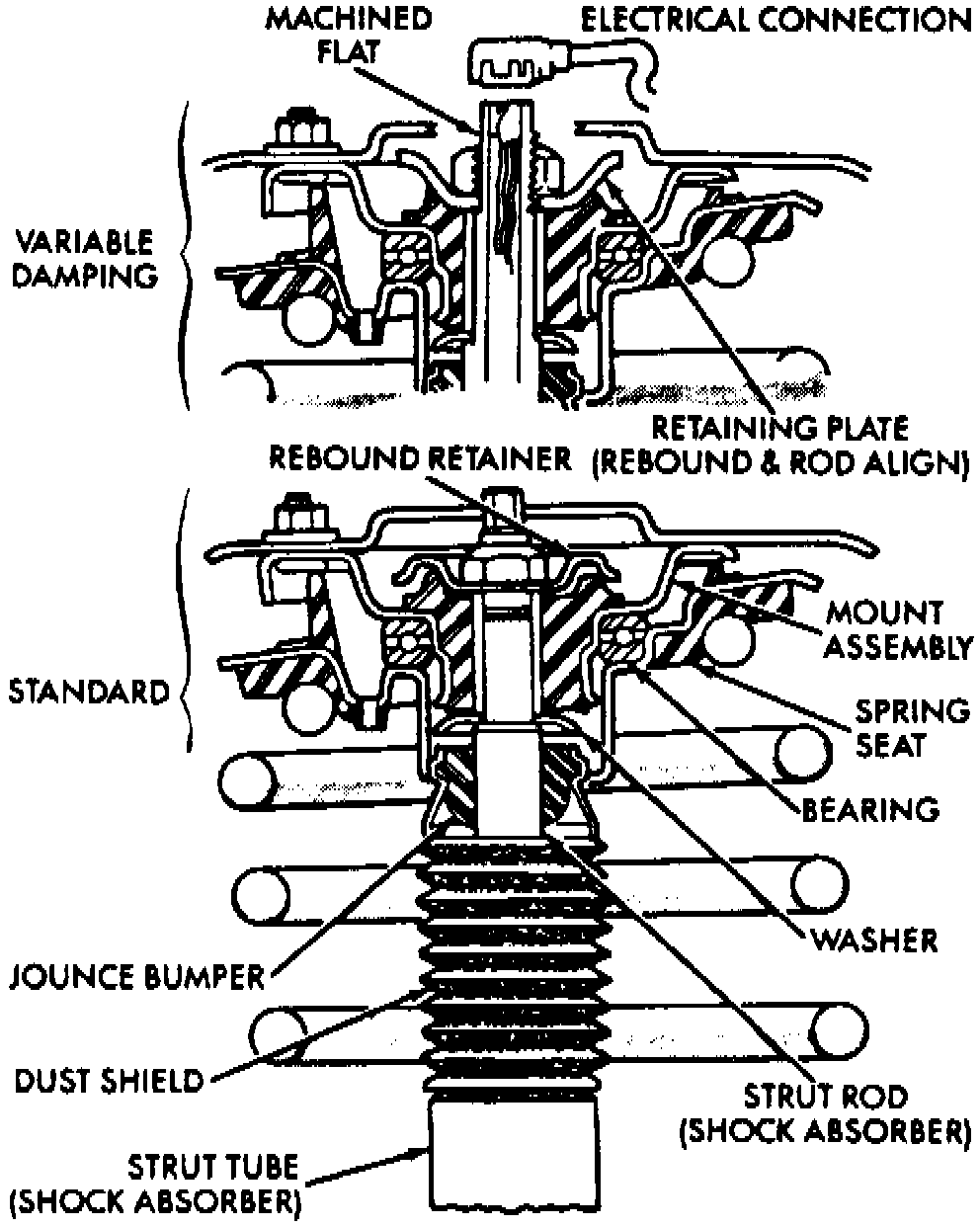 MACHINED FLAT

ELECTRICAL CONNECTION

VARIABLE DAMPING

RETAINING PLATE (REBOUND & ROD ALIGN)

REBOUND RETAINER

MOUNT ASSEMBLY

STANDARD

SPRING SEAT

BEARING

WASHER

JOUNCE BUMPER

DUST SHIELD

STRUT ROD (SHOCK ABSORBER)

STRUT TUBE (SHOCK ABSORBER)