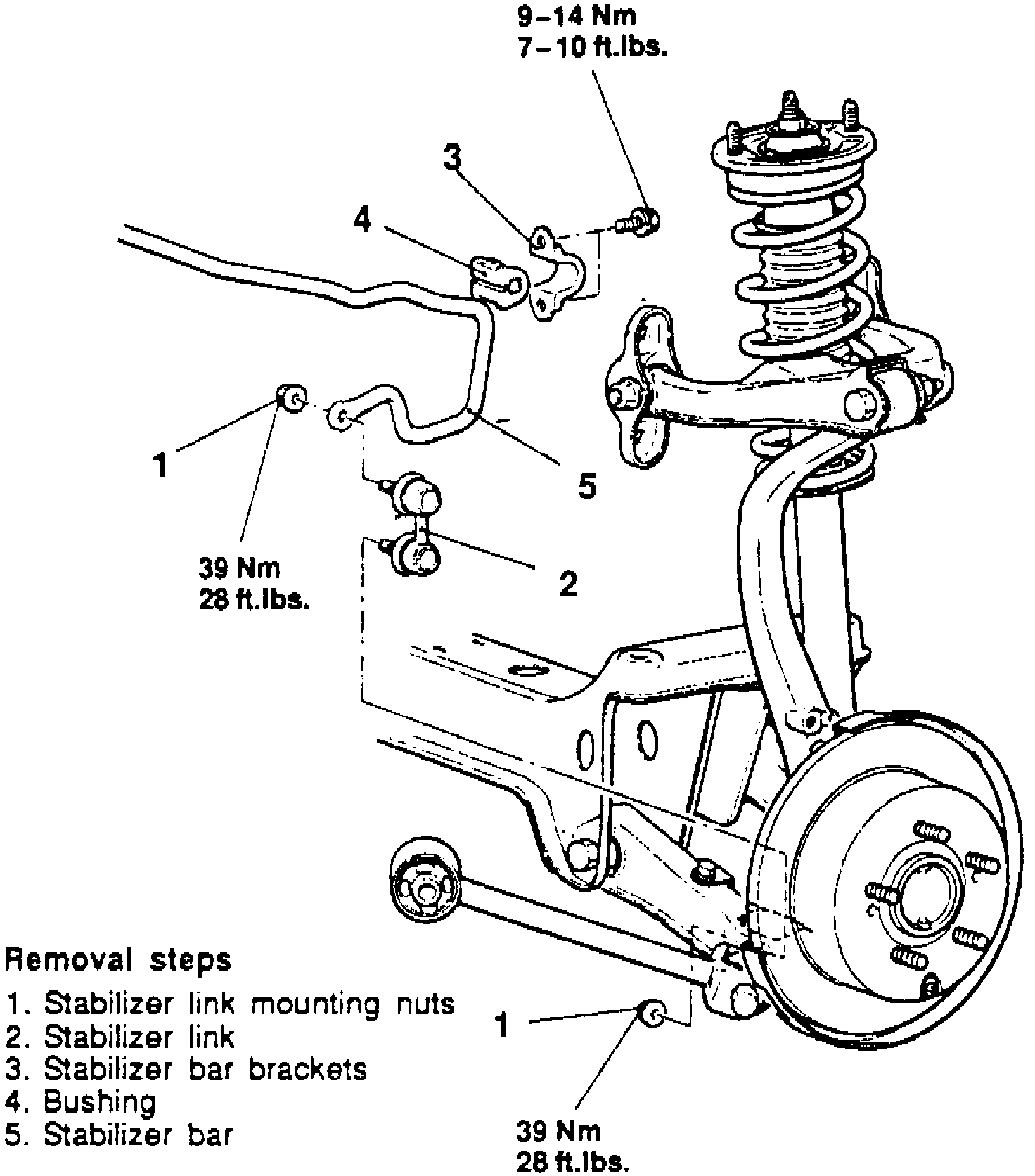 9–14 Nm
7–10 ft.lbs.

3

4

1

5

39 Nm
28 ft.lbs.

2

Removal steps
1. Stabilizer link mounting nuts
2. Stabilizer link
3. Stabilizer bar brackets
4. Bushing
5. Stabilizer bar

1

39 Nm
28 ft.lbs.