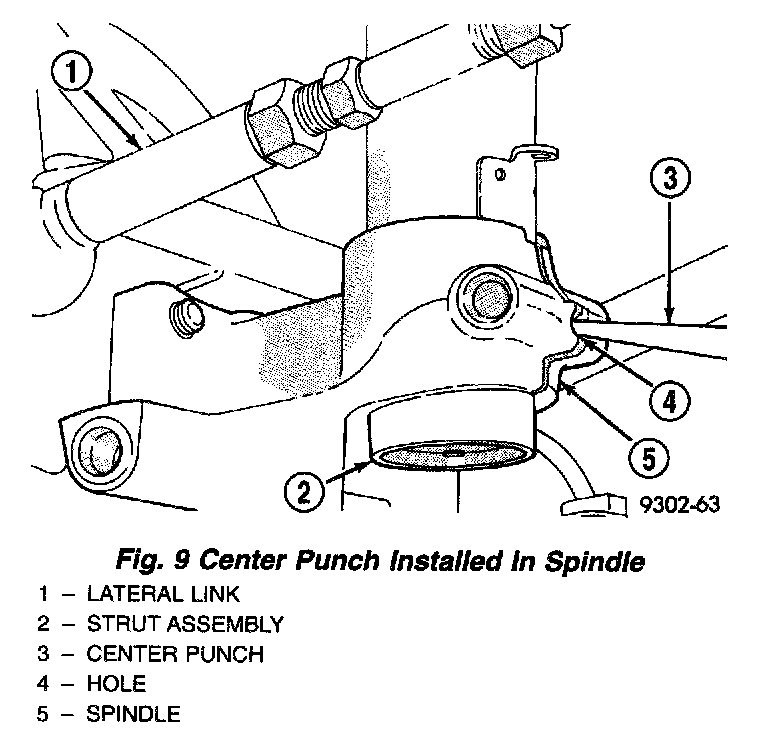 1

3

4

5

2

9302-63

Fig. 9 Center Punch Installed In Spindle

1 – LATERAL LINK
2 – STRUT ASSEMBLY
3 – CENTER PUNCH
4 – HOLE
5 – SPINDLE