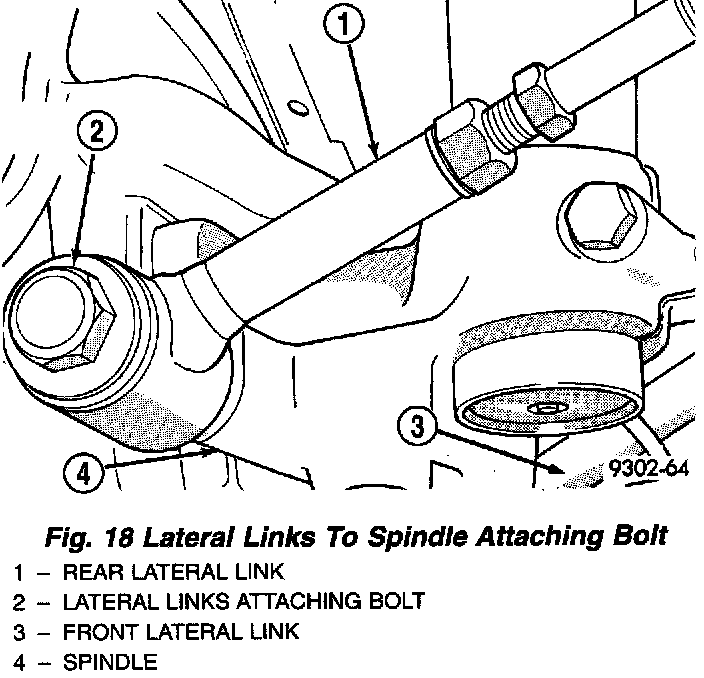 1
2
3
4
9302-64

Fig. 18 Lateral Links To Spindle Attaching Bolt

1 – REAR LATERAL LINK
2 – LATERAL LINKS ATTACHING BOLT
3 – FRONT LATERAL LINK
4 – SPINDLE