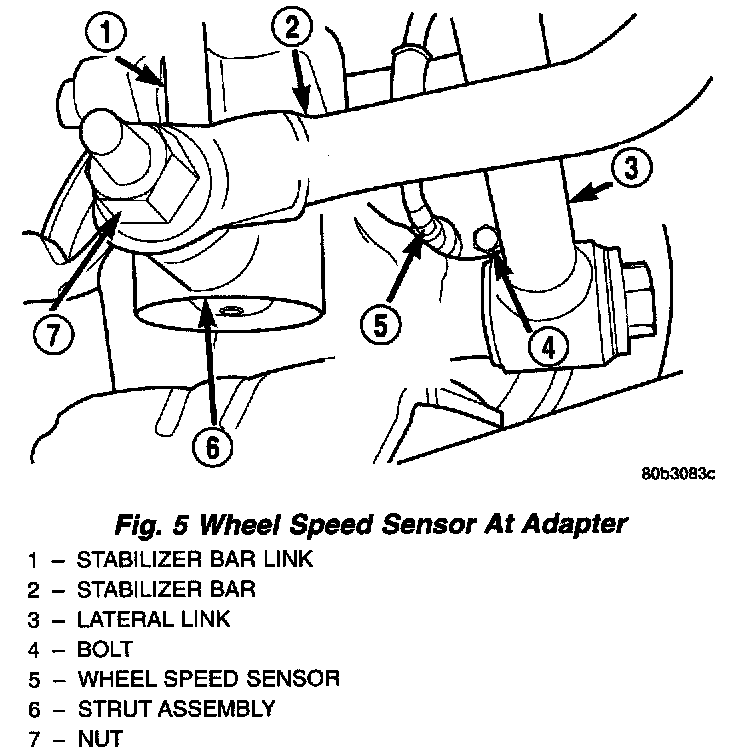 1
2
3
7
5
4
6
80b3083c

Fig. 5 Wheel Speed Sensor At Adapter
1 – STABILIZER BAR LINK
2 – STABILIZER BAR
3 – LATERAL LINK
4 – BOLT
5 – WHEEL SPEED SENSOR
6 – STRUT ASSEMBLY
7 – NUT